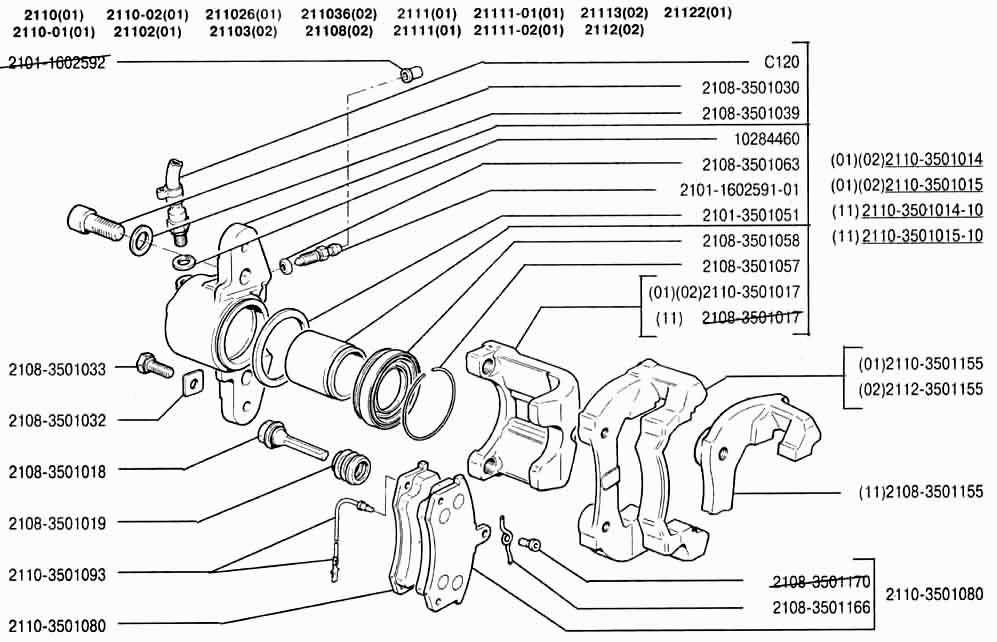 2110(01) 2110-02(01) 211026(01) 211036(02) 2111(01) 21111-01(01) 21113(02) 21122(01)
2110-01(01) 21102(01) 21103(02) 21108(02) 21111(01) 21111-02(01) 2112(02)

2101-1602592

C120
2108-3501030
2108-3501039
10284460
2108-3501063
2101-1602591-01
2101-3501051
2108-3501058
2108-3501057
(01)(02)2110-3501017
(11) 2108-3501017

(01)(02)2110-3501014
(01)(02)2110-3501015
(11)2110-3501014-10
(11)2110-3501015-10

(01)2110-3501155
(02)2112-3501155

(11)2108-3501155

2108-3501033
2108-3501032
2108-3501018
2108-3501019
2110-3501093
2110-3501080

2108-3501170
2108-3501166
2110-3501080