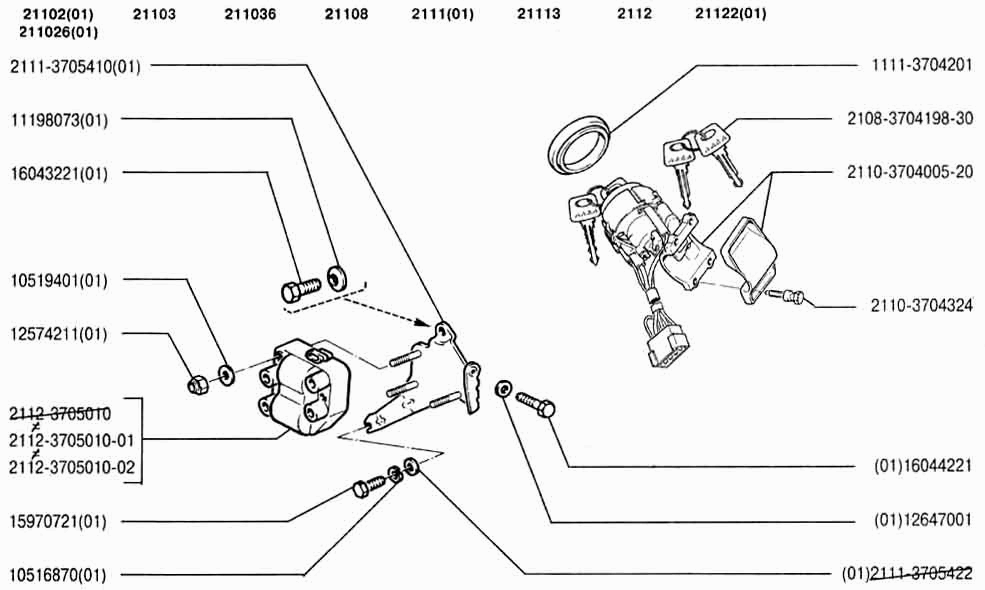 21102(01) 21103 211036 21108 2111(01) 21113 2112 21122(01)
211026(01)

2111-3705410(01)
11198073(01)
16043221(01)
10519401(01)
12574211(01)
2112-3705010
2112-3705010-01
2112-3705010-02
15970721(01)
10516870(01)

1111-3704201
2108-3704198-30
2110-3704005-20
2110-3704324
(01)16044221
(01)12647001
(01)2111-3705422