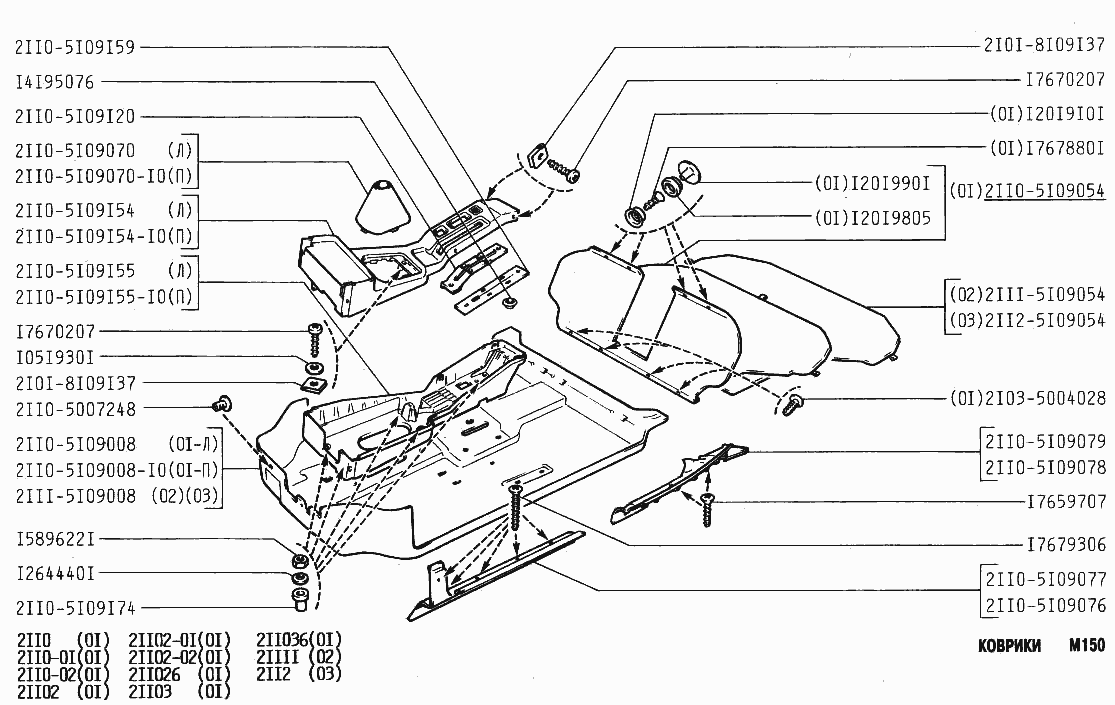 2II0-5I09I59
I4I95076
2II0-5I09I20
2II0-5I09070 (Л)
2II0-5I09070-I0(П)
2II0-5I09I54 (Л)
2II0-5I09I54-I0(П)
2II0-5I09I55 (Л)
2II0-5I09I55-I0(П)
I7670207
I05I930I
2I0I-8I09I37
2II0-5007248
2II0-5I09008 (0I-Л)
2II0-5I09008-I0(0I-П)
2III-5I09008 (02)(03)
I589622I
I264440I
2II0-5I09I74

2I0I-8I09I37
I7670207
(0I)I20I9I0I
(0I)I767880I
(0I)I20I990I
(0I)I20I9805
(0I)2II0-5I09054
(02)2III-5I09054
(03)2II2-5I09054
(0I)2I03-5004028
2II0-5I09079
2II0-5I09078
I7659707
I7679306
2II0-5I09077
2II0-5I09076

2II0 (0I)
2II0-0I(0I)
2II0-02(0I)
2II02 (0I)
2II02-0I(0I)
2II02-02(0I)
2II026 (0I)
2II03 (0I)
2II036(0I)
2IIII (02)
2II2 (03)

КОВРИКИ M150