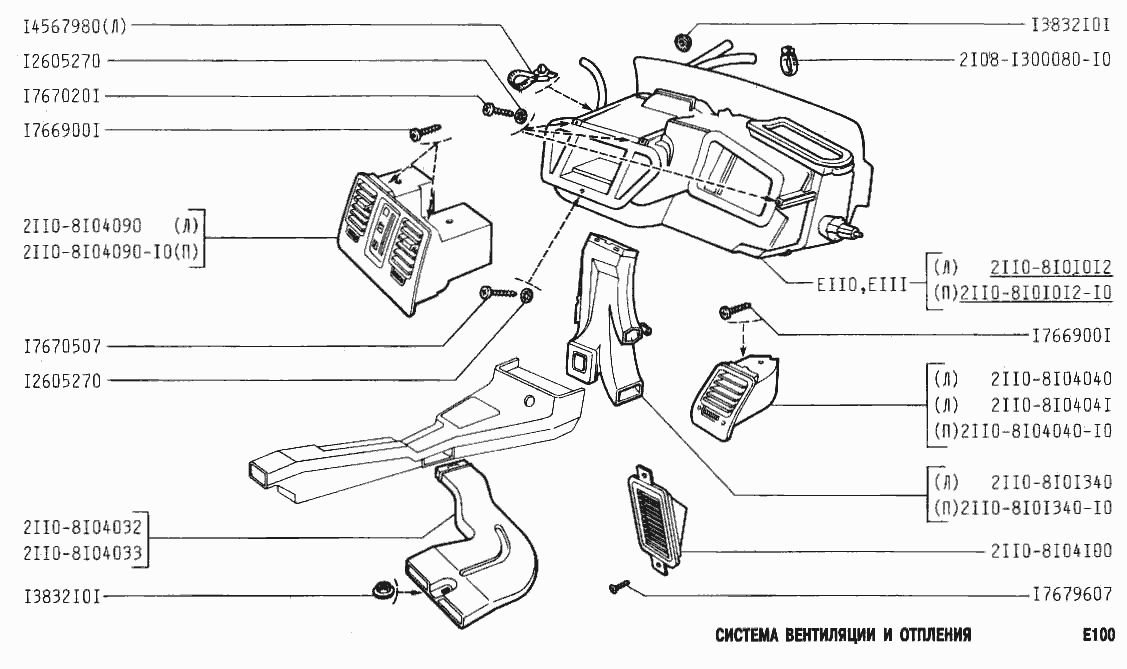 I4567980(Л)
I2605270
I767020I
I766900I
2II0-8I04090 (Л)
2II0-8I04090-I0(П)
I7670507
I2605270
2II0-8I04032
2II0-8I04033
I3832I0I
I3832I0I
2I08-I300080-I0
EII0,EIII
(Л) 2II0-8I0I0I2
(П)2II0-8I0I0I2-I0
I766900I
(Л) 2II0-8I04040
(Л) 2II0-8I0404I
(П)2II0-8I04040-I0
(Л) 2II0-8I0I340
(П)2II0-8I0I340-I0
2II0-8I04I00
I7679607
СИСТЕМА ВЕНТИЛЯЦИИ И ОТПЛЕНИЯ
E100