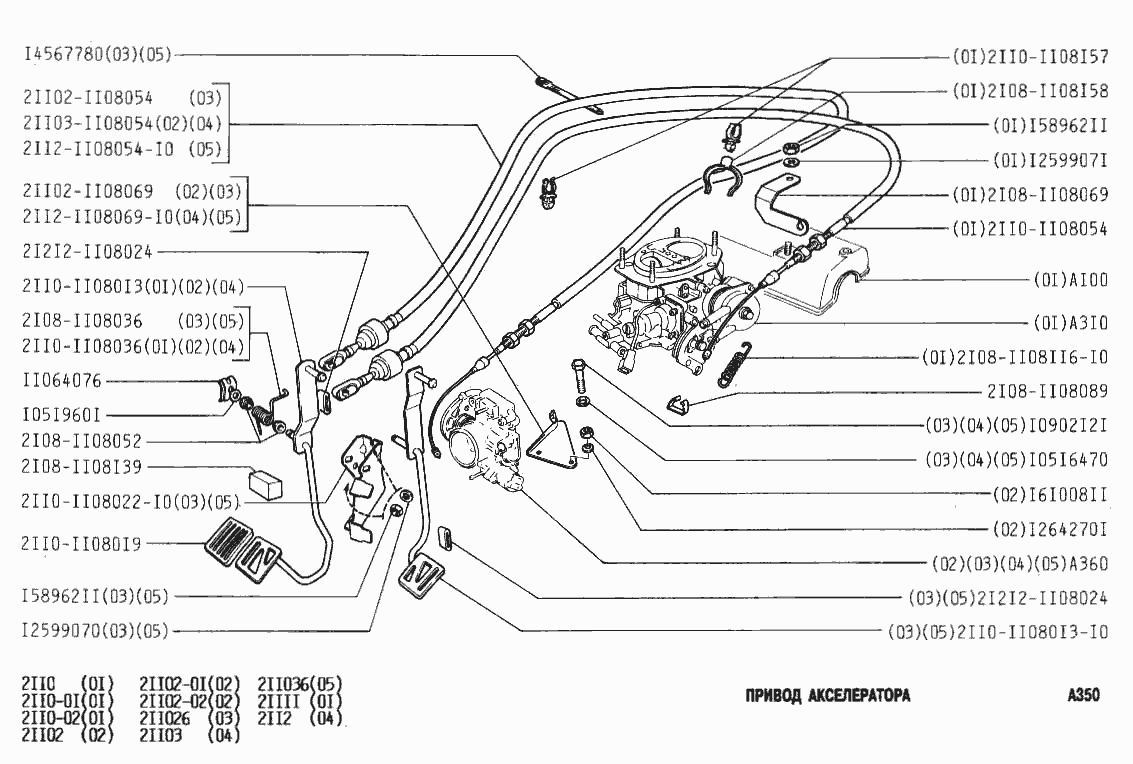 I4567780(03)(05)

2II02-II08054 (03)
2II03-II08054(02)(04)
2II2-II08054-I0 (05)

2II02-II08069 (02)(03)
2II2-II08069-I0(04)(05)

2I2I2-II08024

2II0-II080I3(0I)(02)(04)

2I08-II08036 (03)(05)
2II0-II08036(0I)(02)(04)

II064076

I05I960I

2I08-II08052

2I08-II08I39

2II0-II08022-I0(03)(05)

2II0-II080I9

I58962II(03)(05)

I2599070(03)(05)

(0I)2II0-II08I57

(0I)2I08-II08I58

(0I)I58962II

(0I)I259907I

(0I)2I08-II08069

(0I)2II0-II08054

(0I)AI00

(0I)A3I0

(0I)2I08-II08II6-I0

2I08-II08089

(03)(04)(05)I0902I2I

(03)(04)(05)I05I6470

(02)I6I008II

(02)I264270I

(02)(03)(04)(05)A360

(03)(05)2I2I2-II08024

(03)(05)2II0-II080I3-I0

2II0 (0I)
2II0-0I(0I)
2II0-02(0I)
2II02 (02)

2II02-0I(02)
2II02-02(02)
2II026 (03)
2II03 (04)

2II036(05)
2IIII (0I)
2II2 (04)

ПРИВОД АКСЕЛЕРАТОРА

A350