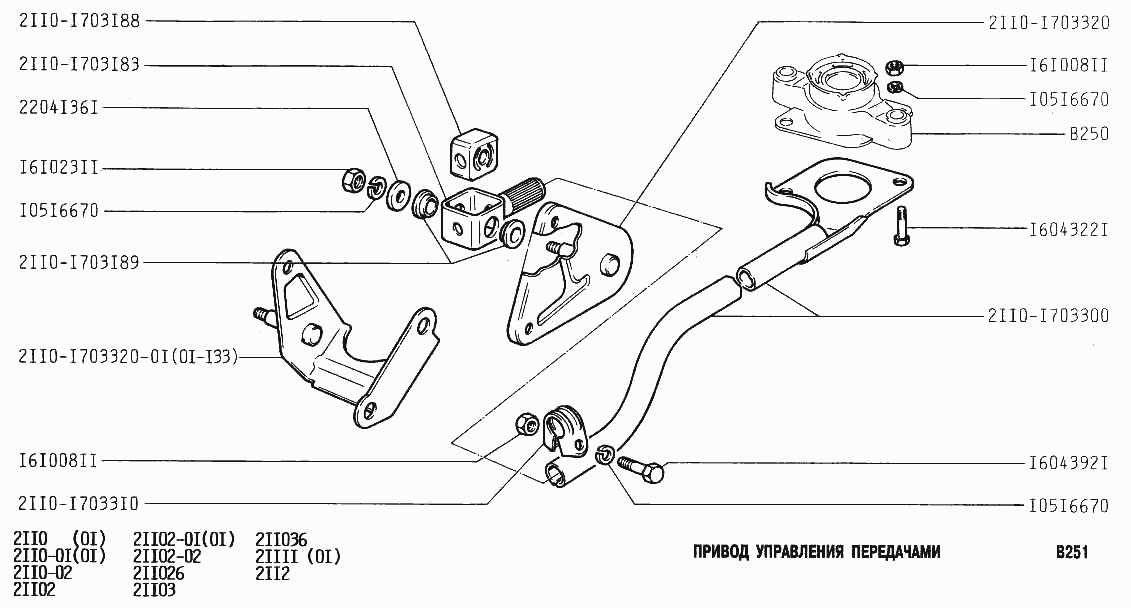 2II0-I703I88
2II0-I703I83
2204I36I
I6I023II
I05I6670
2II0-I703I89
2II0-I703320-0I(0I-I33)
I6I008II
2II0-I7033I0

2II0-I703320
I6I008II
I05I6670
B250
I604322I
2II0-I703300
I604392I
I05I6670

2II0 (0I)
2II0-0I(0I)
2II0-02
2II02
2II02-0I(0I)
2II02-02
2II026
2II03
2II036
2IIII (0I)
2II2

ПРИВОД УПРАВЛЕНИЯ ПЕРЕДАЧАМИ

B251