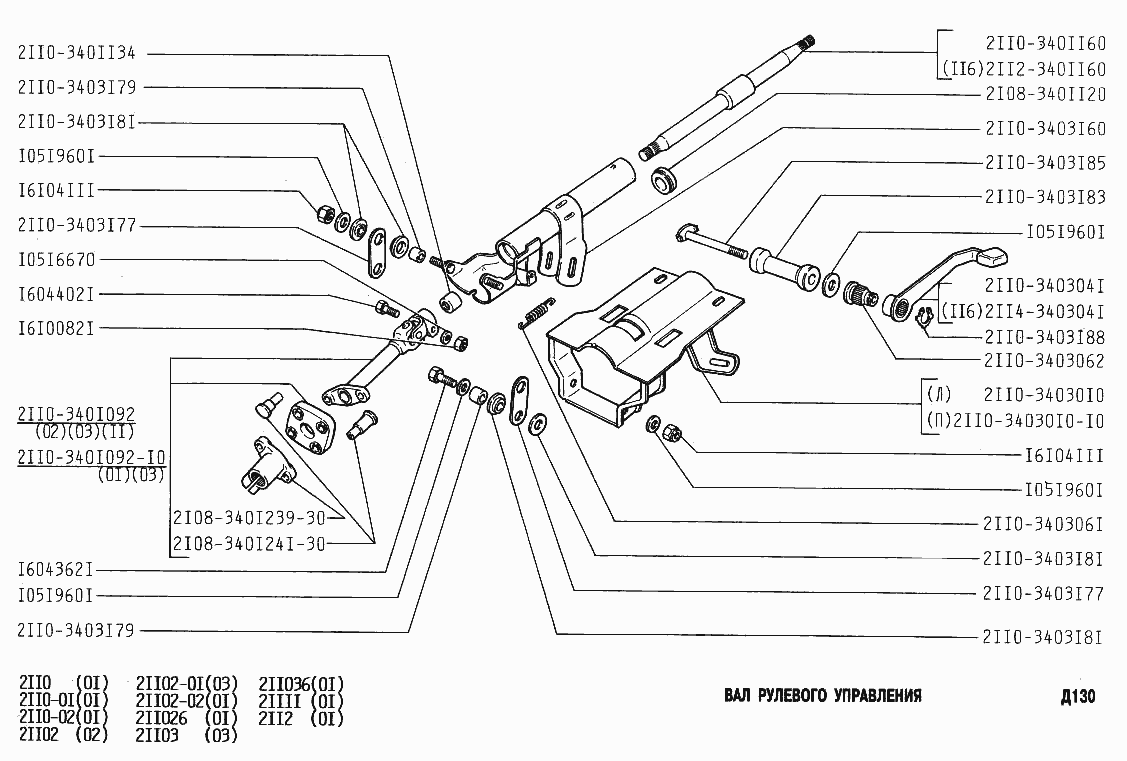 2II0-340II34
2II0-3403I79
2II0-3403I8I
I05I960I
I6I04III
2II0-3403I77
I05I6670
I604402I
I6I0082I
2II0-340I092
(02)(03)(II)
2II0-340I092-I0
(0I)(03)
2I08-340I239-30
2I08-340I24I-30
I604362I
I05I960I
2II0-3403I79

2II0-340II60
(II6)2II2-340II60
2I08-340II20
2II0-3403I60
2II0-3403I85
2II0-3403I83
I05I960I
2II0-340304I
(II6)2II4-340304I
2II0-3403I88
2II0-3403062
(Л) 2II0-34030I0
(П)2II0-34030I0-I0
I6I04III
I05I960I
2II0-340306I
2II0-3403I8I
2II0-3403I77
2II0-3403I8I

2II0 (0I)
2II0-0I(0I)
2II0-02(0I)
2II02 (02)
2II02-0I(03)
2II02-02(0I)
2II026 (0I)
2II03 (03)
2II036(0I)
2IIII (0I)
2II2 (0I)

ВАЛ РУЛЕВОГО УПРАВЛЕНИЯ
Д130