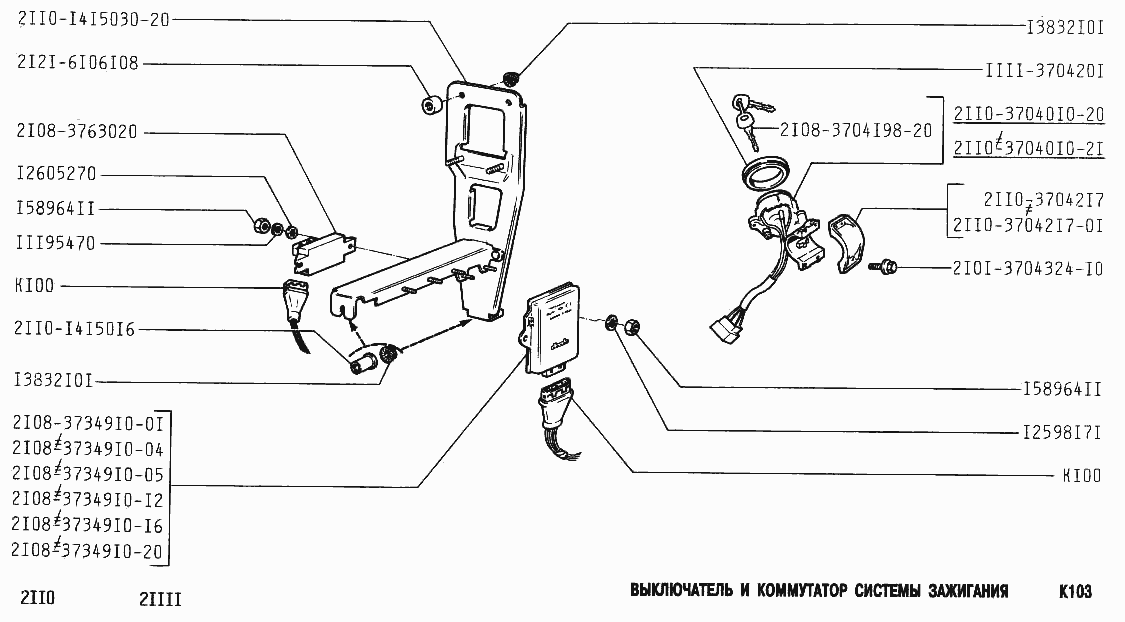 2II0-I4I5030-20
2I2I-6I06I08
2I08-3763020
I2605270
I58964II
III95470
KI00
2II0-I4I50I6
I3832I0I
2I08-37349I0-0I
2I08-37349I0-04
2I08-37349I0-05
2I08-37349I0-I2
2I08-37349I0-I6
2I08-37349I0-20
I3832I0I
IIII-370420I
2I08-3704I98-20
2II0-37040I0-20
2II0-37040I0-2I
2II0-37042I7
2II0-37042I7-0I
2I0I-3704324-I0
I58964II
I2598I7I
KI00
2II0
2IIII
ВЫКЛЮЧАТЕЛЬ И КОММУТАТОР СИСТЕМЫ ЗАЖИГАНИЯ
K103