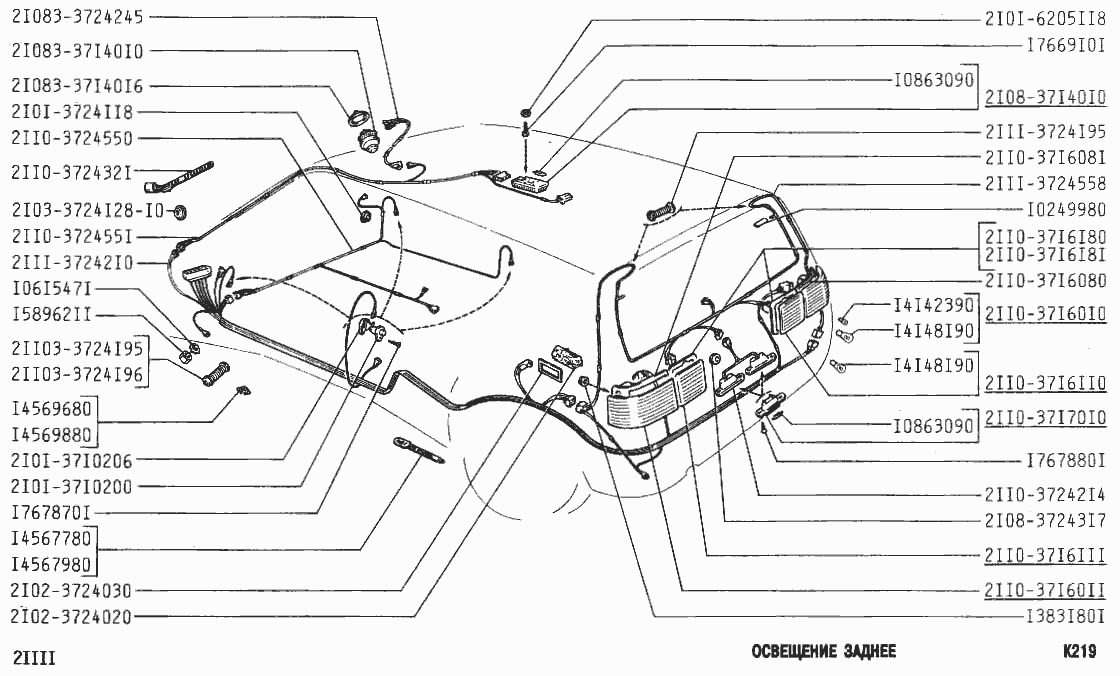 2I083-3724245
2I083-37I40I0
2I083-37I40I6
2I0I-3724II8
2II0-3724550
2II0-372432I
2I03-3724I28-I0
2II0-372455I
2III-37242I0
I06I547I
I58962II
2II03-3724I95
2II03-3724I96
I4569680
I4569880
2I0I-37I0206
2I0I-37I0200
I767870I
I4567780
I4567980
2I02-3724030
2I02-3724020

2I0I-6205II8
I7669I0I
I0863090
2I08-37I40I0
2III-3724I95
2II0-37I608I
2III-3724558
I0249980
2II0-37I6I80
2II0-37I6I8I
2II0-37I6080
I4I42390
I4I48I90
2II0-37I60I0
I4I48I90
2II0-37I6II0
I0863090
2II0-37I70I0
I767880I
2II0-37242I4
2I08-37243I7
2II0-37I6III
2II0-37I60II
I383I80I

2IIII
ОСВЕЩЕНИЕ ЗАДНЕЕ
K219