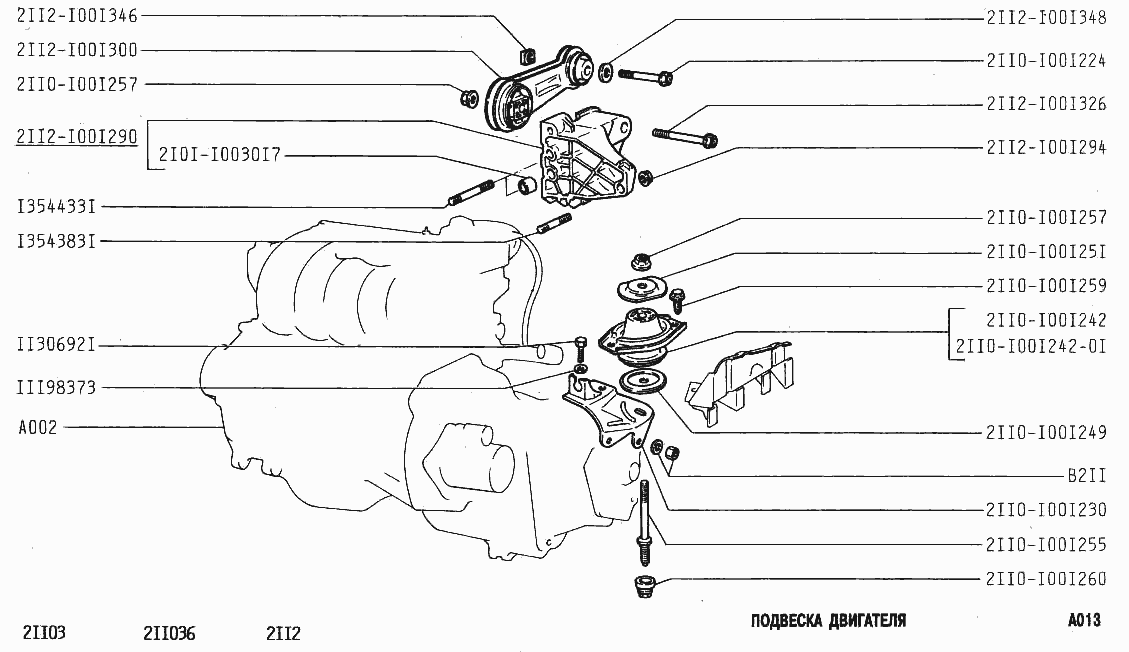 2II2-I00I346
2II2-I00I300
2II0-I00I257
2II2-I00I290
2I0I-I0030I7
I354433I
I354383I
II30692I
III98373
A002

2II2-I00I348
2II0-I00I224
2II2-I00I326
2II2-I00I294
2II0-I00I257
2II0-I00I25I
2II0-I00I259
2II0-I00I242
2II0-I00I242-0I
2II0-I00I249
B2II
2II0-I00I230
2II0-I00I255
2II0-I00I260

2II03 2II036 2II2

ПОДВЕСКА ДВИГАТЕЛЯ

A013