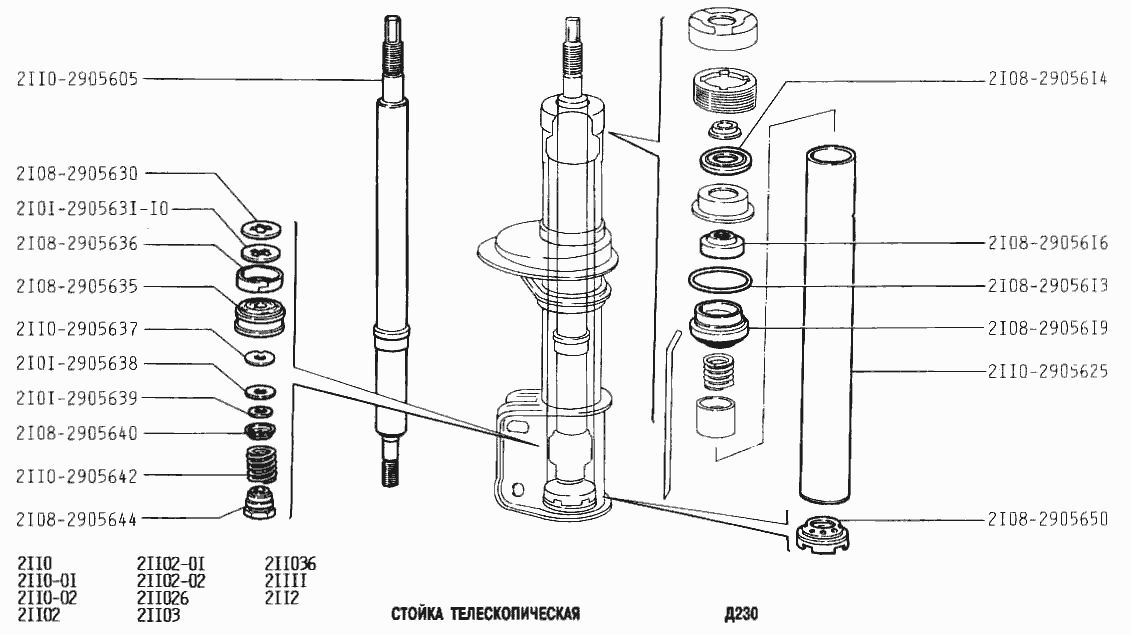 2II0-2905605
2I08-2905630
2I0I-290563I-I0
2I08-2905636
2I08-2905635
2II0-2905637
2I0I-2905638
2I0I-2905639
2I08-2905640
2II0-2905642
2I08-2905644

2I08-29056I4
2I08-29056I6
2I08-29056I3
2I08-29056I9
2II0-2905625
2I08-2905650

2II0
2II0-0I
2II0-02
2II02

2II02-0I
2II02-02
2II026
2II03

2II036
2IIII
2II2

СТОЙКА ТЕЛЕСКОПИЧЕСКАЯ

Д230