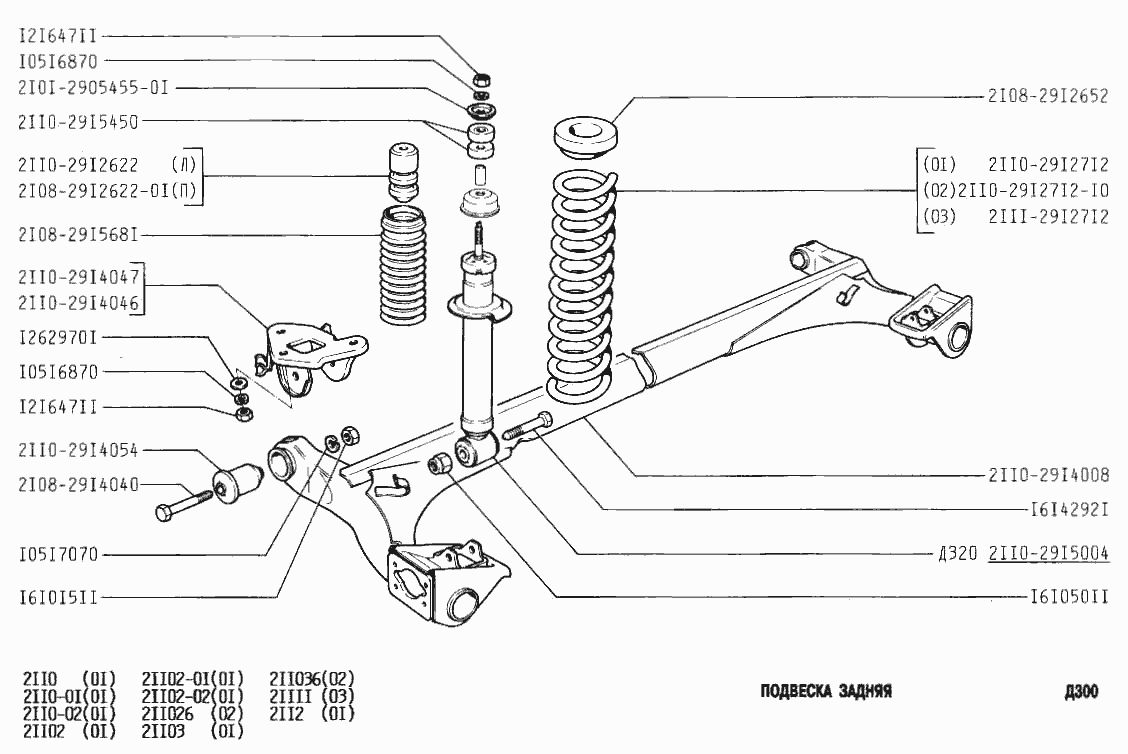 I2I647II
I05I6870
2I0I-2905455-0I
2II0-29I5450
2II0-29I2622 (Л)
2I08-29I2622-0I(П)
2I08-29I568I
2II0-29I4047
2II0-29I4046
I262970I
I05I6870
I2I647II
2II0-29I4054
2I08-29I4040
I05I7070
I6I0I5II

2I08-29I2652
(0I) 2II0-29I27I2
(02)2II0-29I27I2-I0
(03) 2III-29I27I2
2II0-29I4008
I6I4292I
Д320 2II0-29I5004
I6I050II

2II0 (0I)
2II0-0I(0I)
2II0-02(0I)
2II02 (0I)
2II02-0I(0I)
2II02-02(0I)
2II026 (02)
2II03 (0I)
2II036(02)
2IIII (03)
2II2 (0I)

ПОДВЕСКА ЗАДНЯЯ

Д300