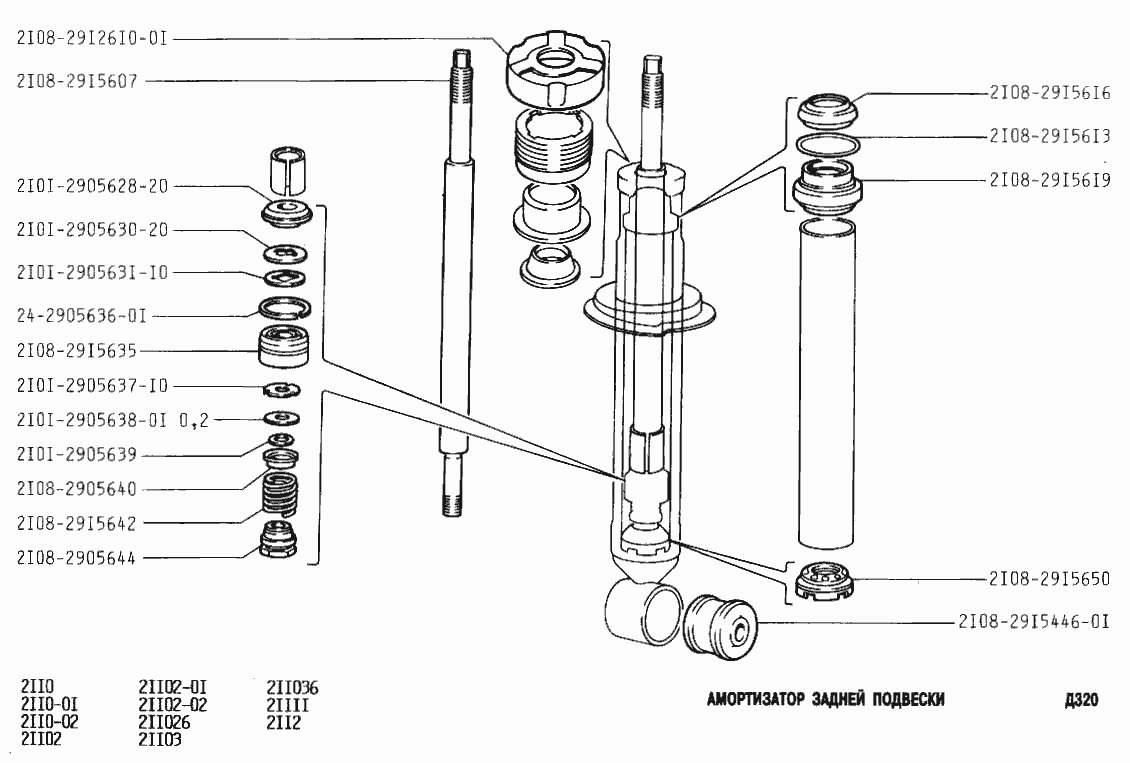 2I08-29I26I0-0I
2I08-29I5607
2I0I-2905628-20
2I0I-2905630-20
2I0I-290563I-I0
24-2905636-0I
2I08-29I5635
2I0I-2905637-I0
2I0I-2905638-0I 0,2
2I0I-2905639
2I08-2905640
2I08-29I5642
2I08-2905644
2I08-29I56I6
2I08-29I56I3
2I08-29I56I9
2I08-29I5650
2I08-29I5446-0I

2II0
2II0-0I
2II0-02
2II02

2II02-0I
2II02-02
2II026
2II03

2II036
2IIII
2II2

АМОРТИЗАТОР ЗАДНЕЙ ПОДВЕСКИ

Д320