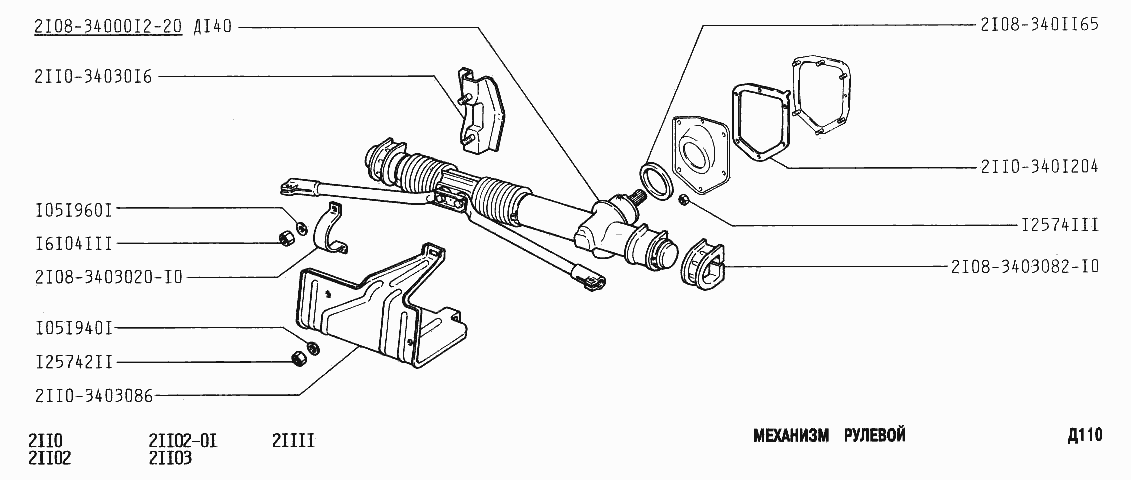 2I08-34000I2-20 ДI40
2II0-34030I6
I05I960I
I6I04III
2I08-3403020-I0
I05I940I
I25742II
2II0-3403086
2I08-340II65
2II0-340I204
I2574III
2I08-3403082-I0
2II0
2II02
2II02-0I
2II03
2IIII
МЕХАНИЗМ РУЛЕВОЙ
Д110