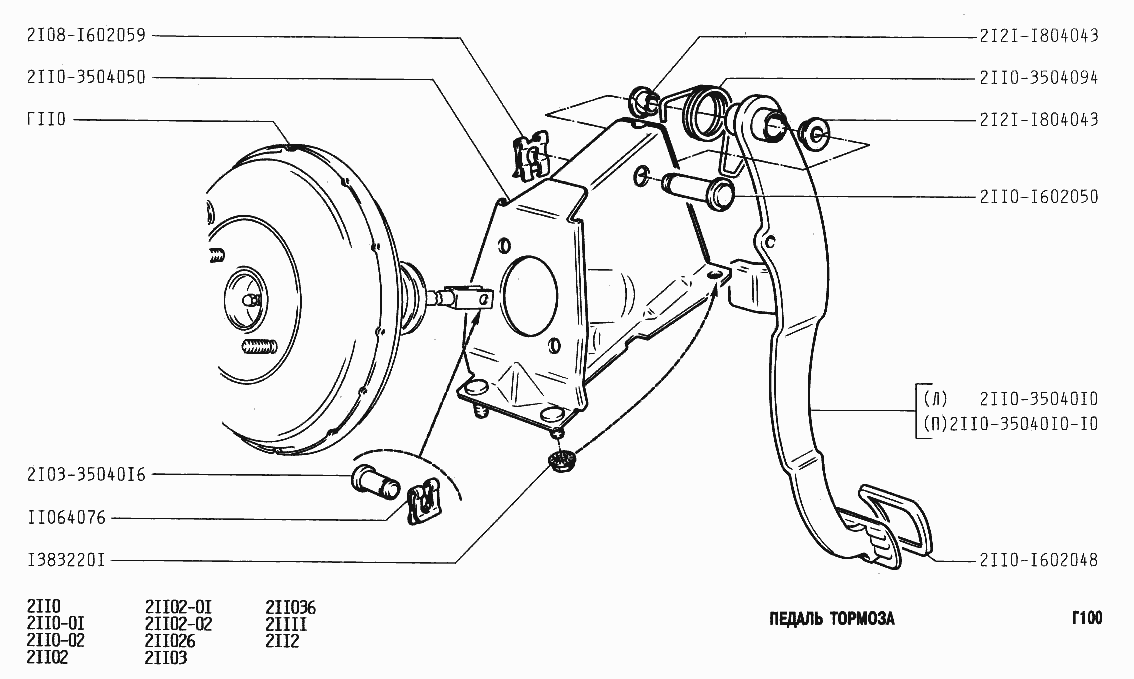 2I08-I602059
2II0-3504050
ГII0
2I03-35040I6
II064076
I383220I
2I2I-I804043
2II0-3504094
2I2I-I804043
2II0-I602050
(Л) 2II0-35040I0
(П)2II0-35040I0-I0
2II0-I602048

2II0
2II0-0I
2II0-02
2II02
2II02-0I
2II02-02
2II026
2II03
2II036
2IIII
2II2

ПЕДАЛЬ ТОРМОЗА

Г100