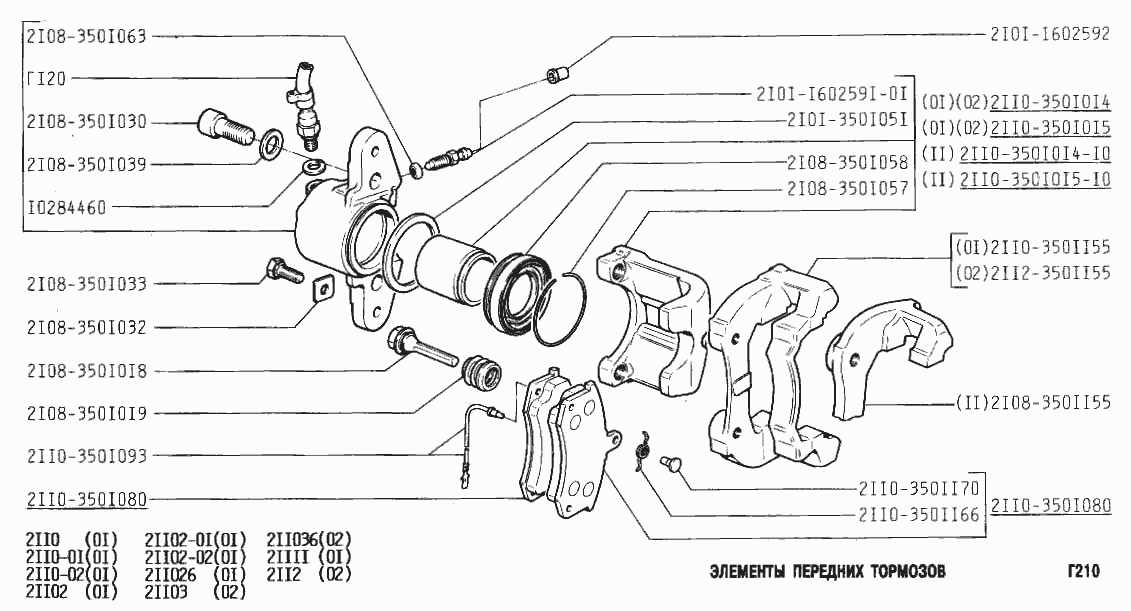 2I08-350I063
ГI20
2I08-350I030
2I08-350I039
I0284460
2I08-350I033
2I08-350I032
2I08-350I0I8
2I08-350I0I9
2II0-350I093
2II0-350I080

2I0I-I602592
2I0I-I60259I-0I
2I0I-350I05I
2I08-350I058
2I08-350I057
(0I)(02)2II0-350I0I4
(0I)(02)2II0-350I0I5
(II) 2II0-350I0I4-I0
(II) 2II0-350I0I5-I0
(0I)2II0-350II55
(02)2II2-350II55
(II)2I08-350II55
2II0-350II70
2II0-350II66
2II0-350I080

2II0 (0I)
2II0-0I(0I)
2II0-02(0I)
2II02 (0I)
2II02-0I(0I)
2II02-02(0I)
2II026 (0I)
2II03 (02)
2II036(02)
2IIII (0I)
2II2 (02)

ЭЛЕМЕНТЫ ПЕРЕДНИХ ТОРМОЗОВ

Г210