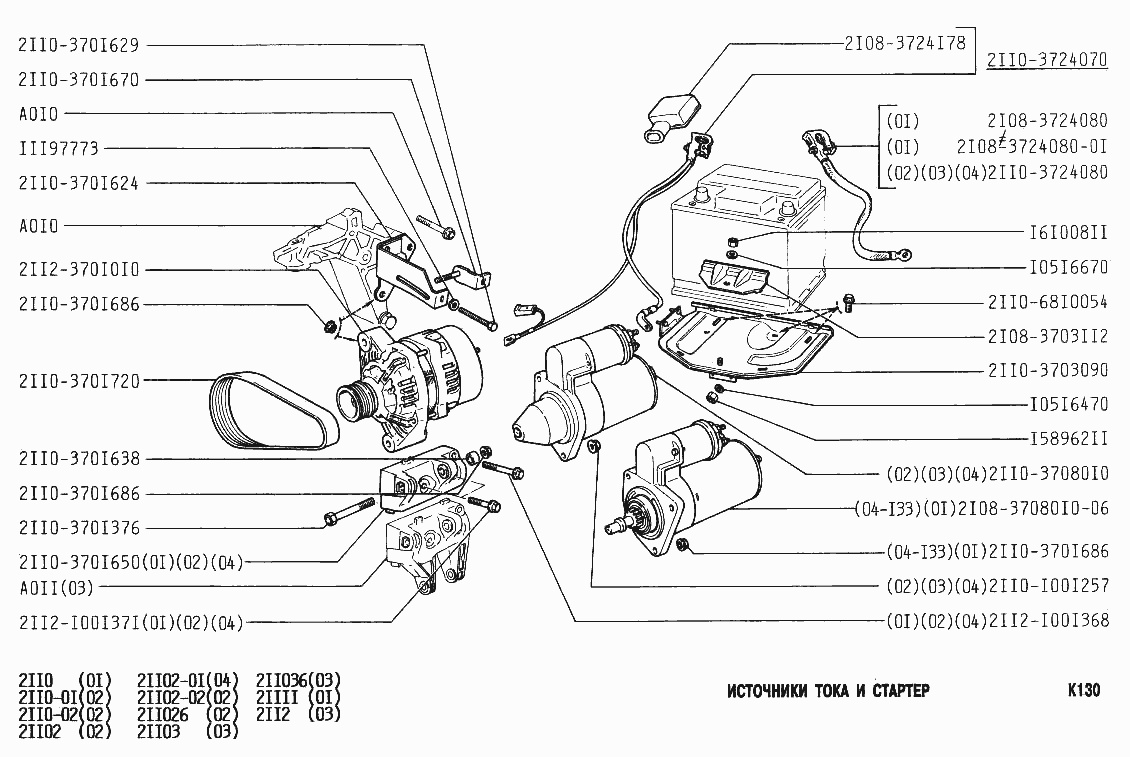 2II0-370I629
2II0-370I670
A0I0
III97773
2II0-370I624
A0I0
2II2-370I0I0
2II0-370I686
2II0-370I720
2II0-370I638
2II0-370I686
2II0-370I376
2II0-370I650(0I)(02)(04)
A0II(03)
2II2-I00I37I(0I)(02)(04)

2I08-3724I78
2II0-3724070
(0I) 2I08-3724080
(0I) 2I08-3724080-0I
(02)(03)(04)2II0-3724080
I6I008II
I05I6670
2II0-68I0054
2I08-3703II2
2II0-3703090
I05I6470
I58962II
(02)(03)(04)2II0-37080I0
(04-I33)(0I)2I08-37080I0-06
(04-I33)(0I)2II0-370I686
(02)(03)(04)2II0-I00I257
(0I)(02)(04)2II2-I00I368

2II0 (0I)
2II0-0I(02)
2II0-02(02)
2II02 (02)
2II02-0I(04)
2II02-02(02)
2II026 (02)
2II03 (03)
2II036(03)
2IIII (0I)
2II2 (03)

ИСТОЧНИКИ ТОКА И СТАРТЕР

K130