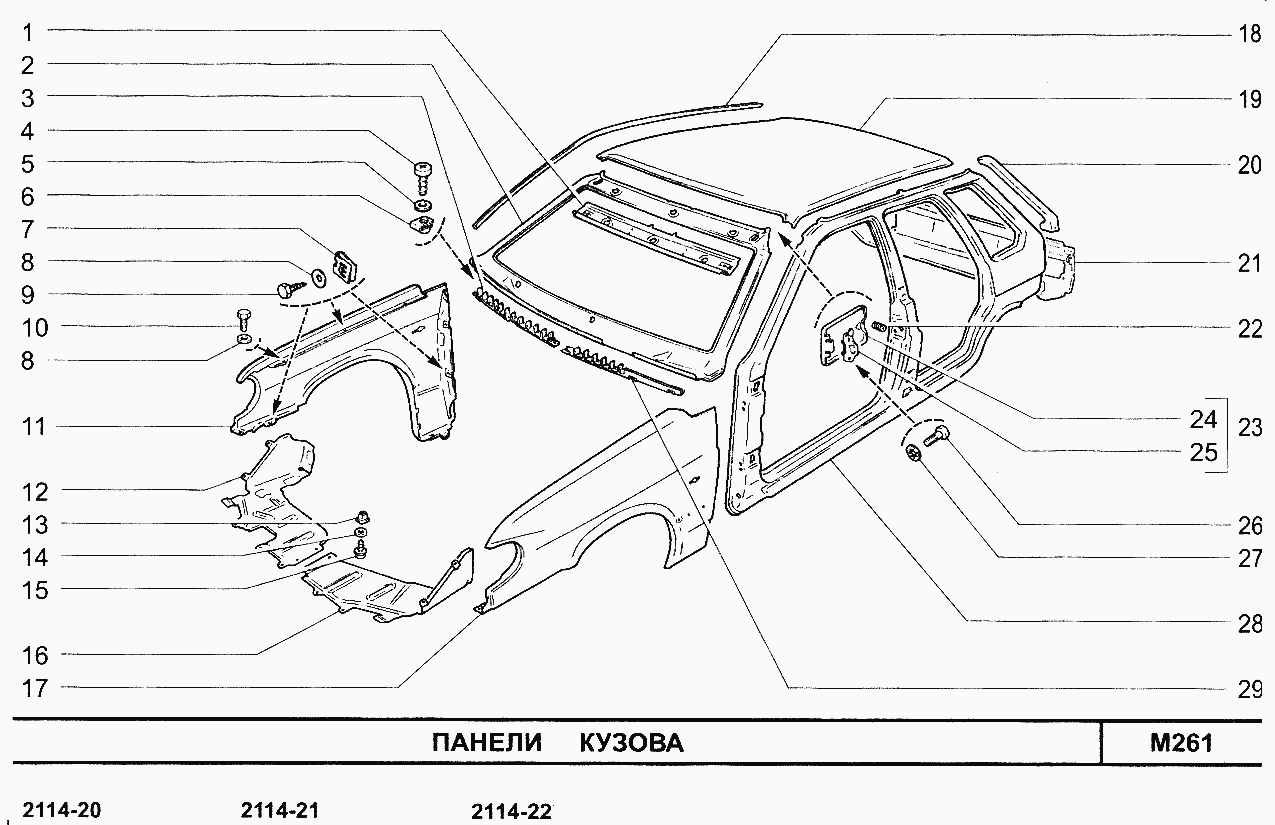 1
2
3
4
5
6
7
8
9
10
8
11
12
13
14
15
16
17

18
19
20
21
22
24
25
23
26
27
28
29

ПАНЕЛИ КУЗОВА

M261

2114-20 2114-21 2114-22