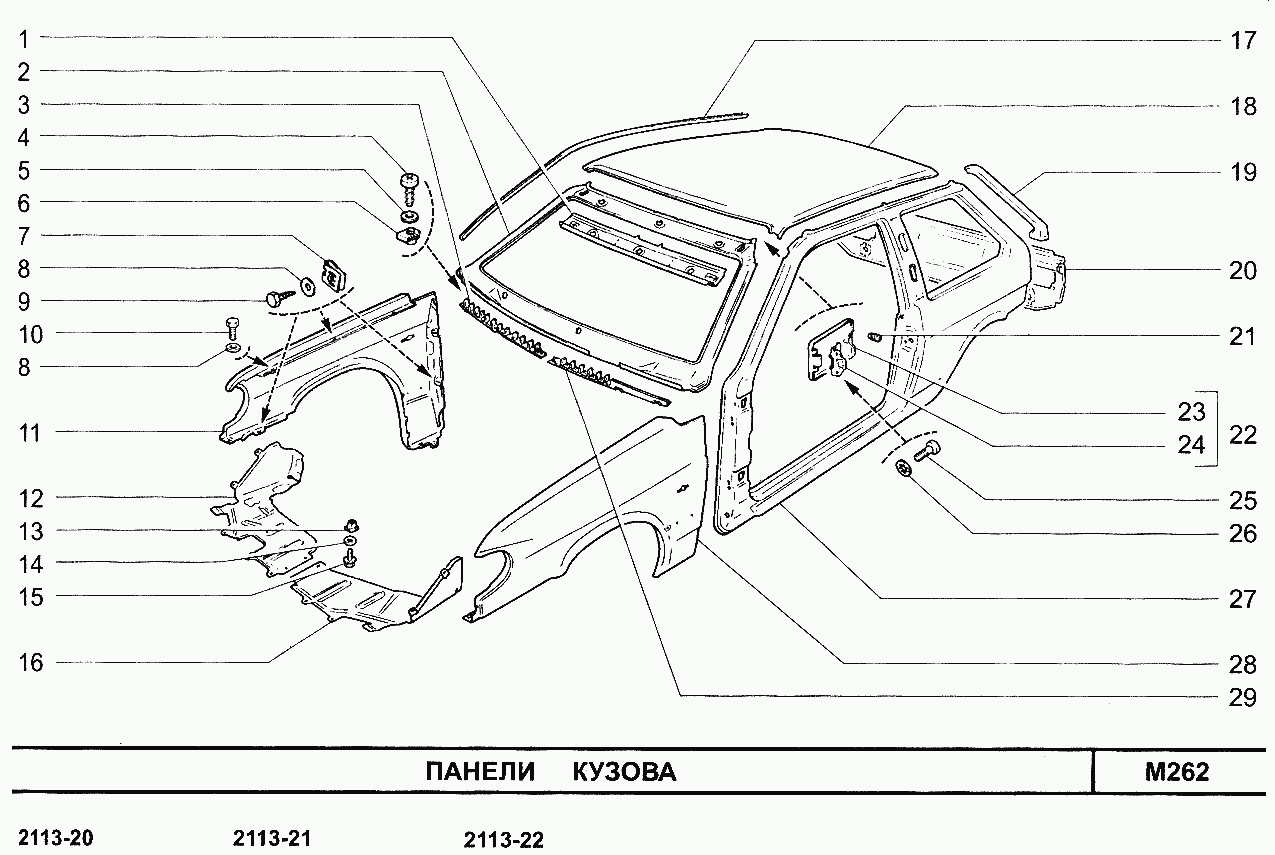 1
2
3
4
5
6
7
8
9
10
8
11
12
13
14
15
16

17
18
19
20
21
23
24
22
25
26
27
28
29

ПАНЕЛИ КУЗОВА

M262

2113-20 2113-21 2113-22