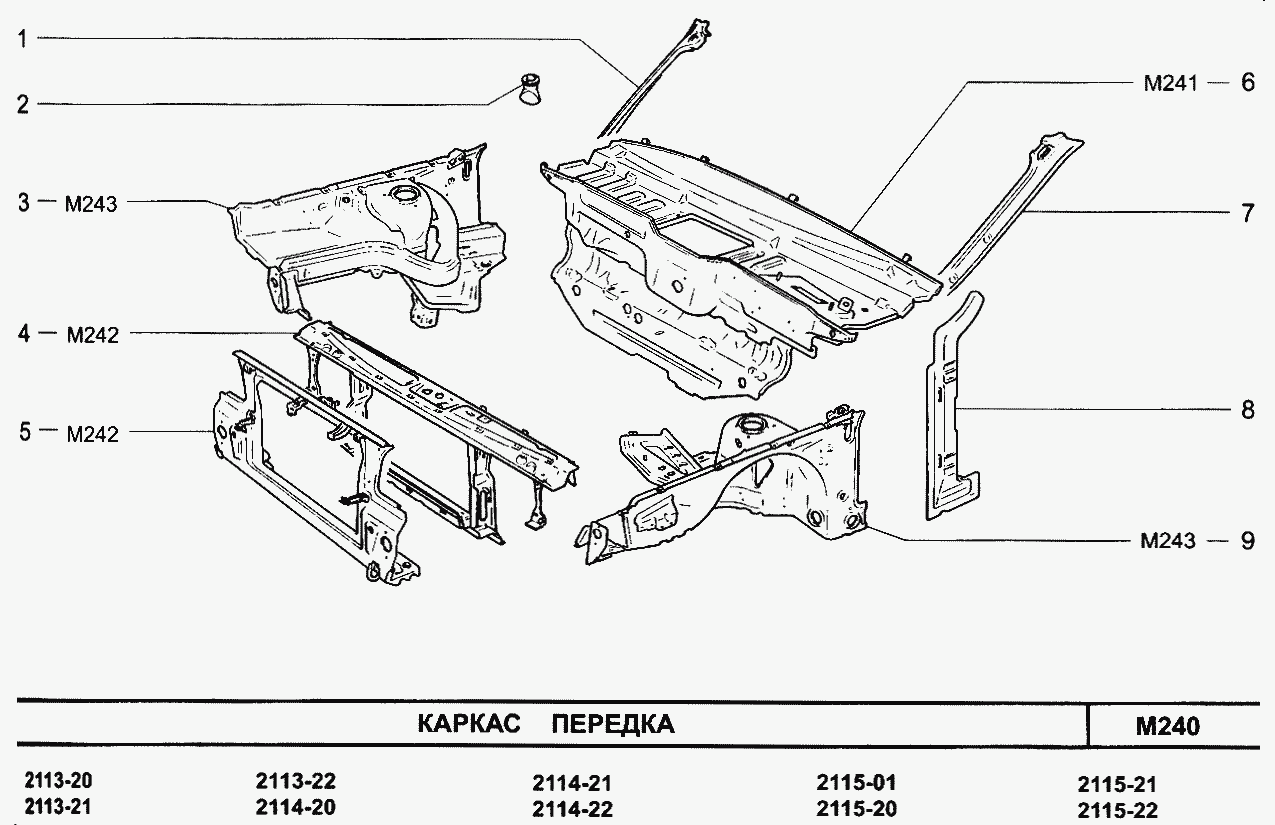 1

2

3 — M243

4 — M242

5 — M242

M241 — 6

7

8

M243 — 9

КАРКАС ПЕРЕДКА

M240

2113-20
2113-21

2113-22
2114-20

2114-21
2114-22

2115-01
2115-20

2115-21
2115-22