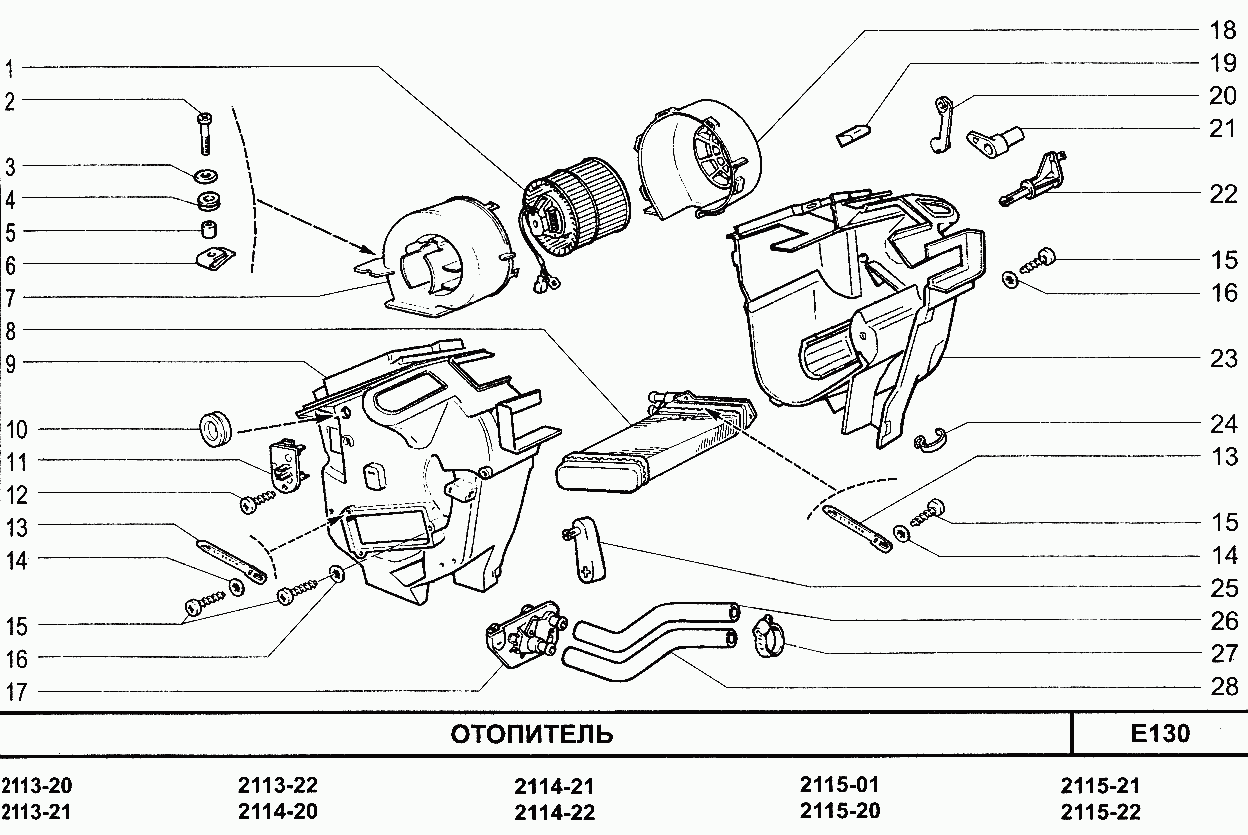 1
2
3
4
5
6
7
8
9
10
11
12
13
14
15
16
17

18
19
20
21
22
15
16
23
24
13
15
14
25
26
27
28

ОТОПИТЕЛЬ

E130

2113-20
2113-21

2113-22
2114-20

2114-21
2114-22

2115-01
2115-20

2115-21
2115-22