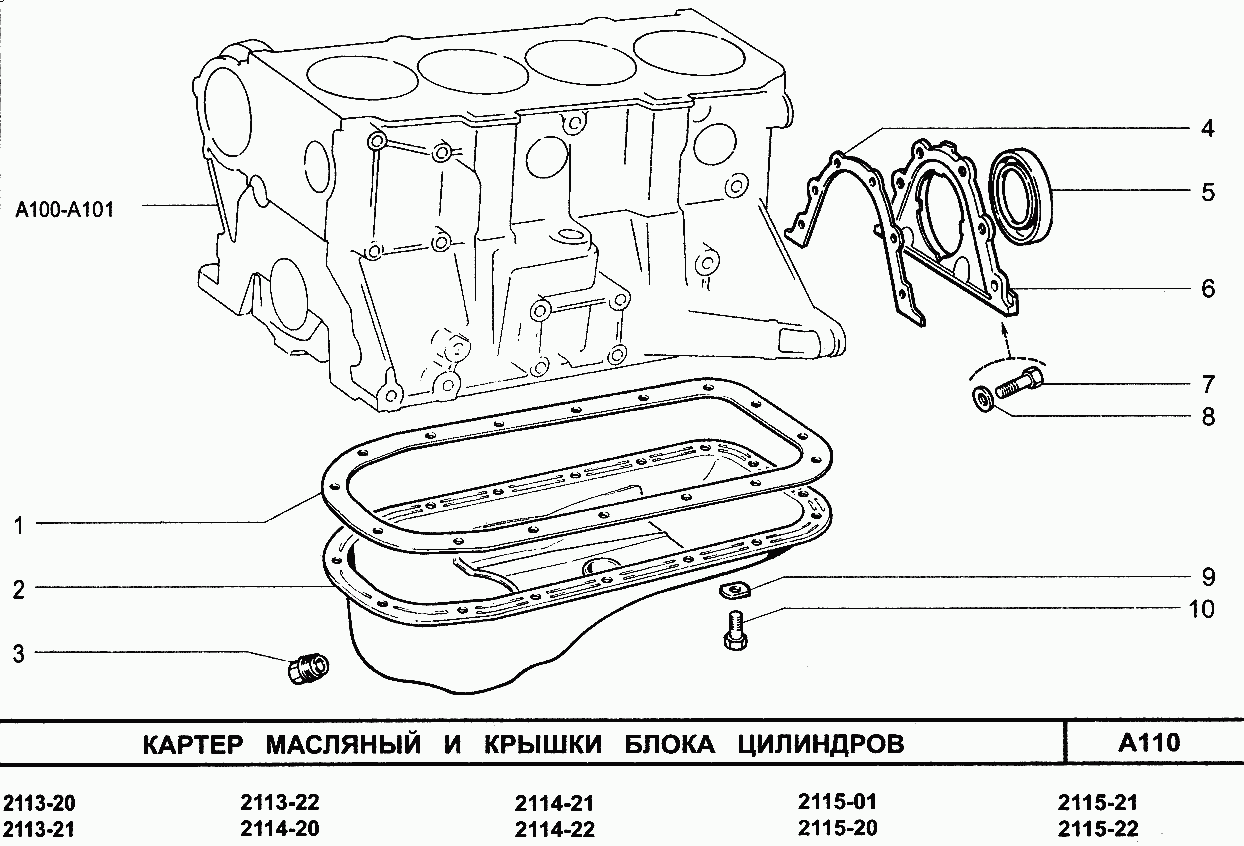 A100-A101

4
5
6
7
8
1
2
3
9
10

КАРТЕР МАСЛЯНЫЙ И КРЫШКИ БЛОКА ЦИЛИНДРОВ

A110

2113-20
2113-21

2113-22
2114-20

2114-21
2114-22

2115-01
2115-20

2115-21
2115-22