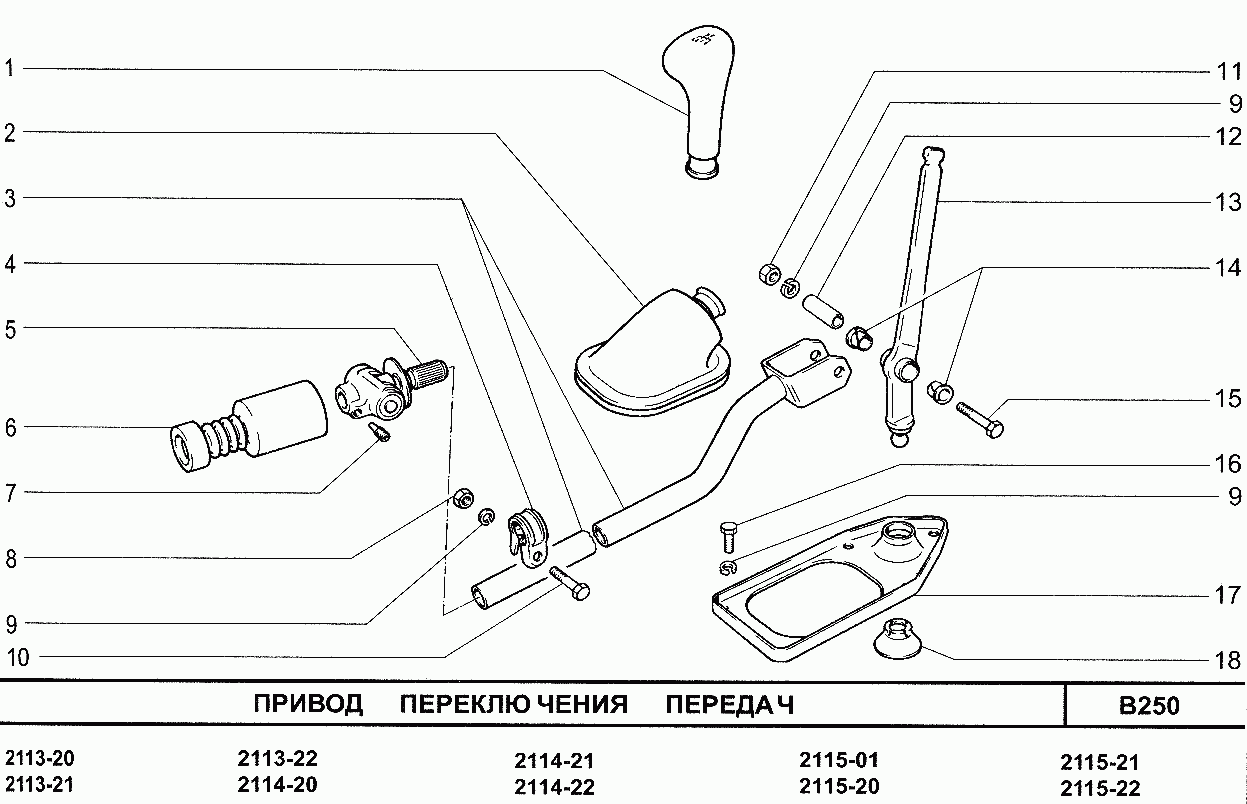 1
2
3
4
5
6
7
8
9
10
11
9
12
13
14
15
16
9
17
18

ПРИВОД ПЕРЕКЛЮЧЕНИЯ ПЕРЕДАЧ

B250

2113-20
2113-21
2113-22
2114-20
2114-21
2114-22
2115-01
2115-20
2115-21
2115-22