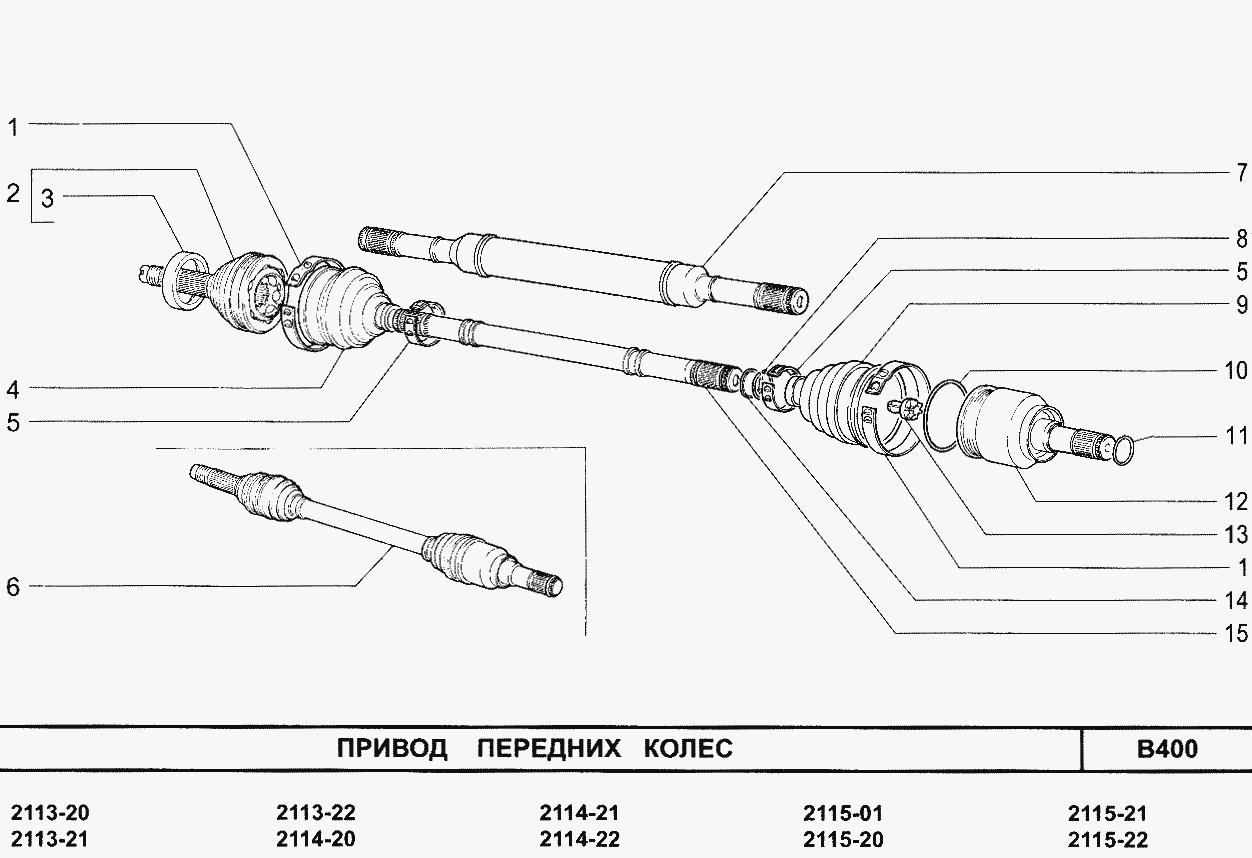 1
2
3
4
5
6
7
8
5
9
10
11
12
13
1
14
15

ПРИВОД ПЕРЕДНИХ КОЛЕС

B400

2113-20
2113-21

2113-22
2114-20

2114-21
2114-22

2115-01
2115-20

2115-21
2115-22