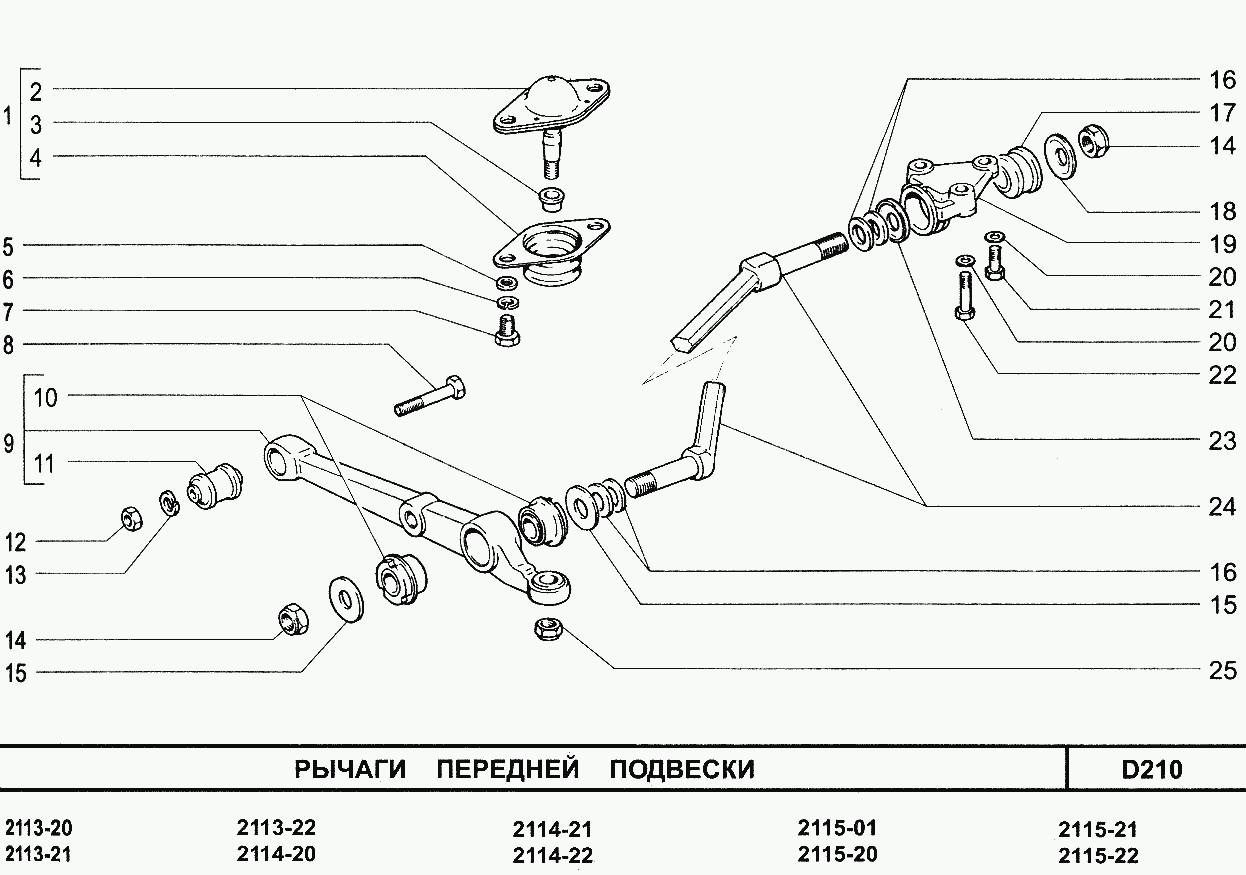 1 2 3 4 5 6 7 8 9 10 11 12 13 14 15

16 17 14 18 19 20 21 20 22 23 24 16 15 25

РЫЧАГИ ПЕРЕДНЕЙ ПОДВЕСКИ

D210

2113-20
2113-21

2113-22
2114-20

2114-21
2114-22

2115-01
2115-20

2115-21
2115-22