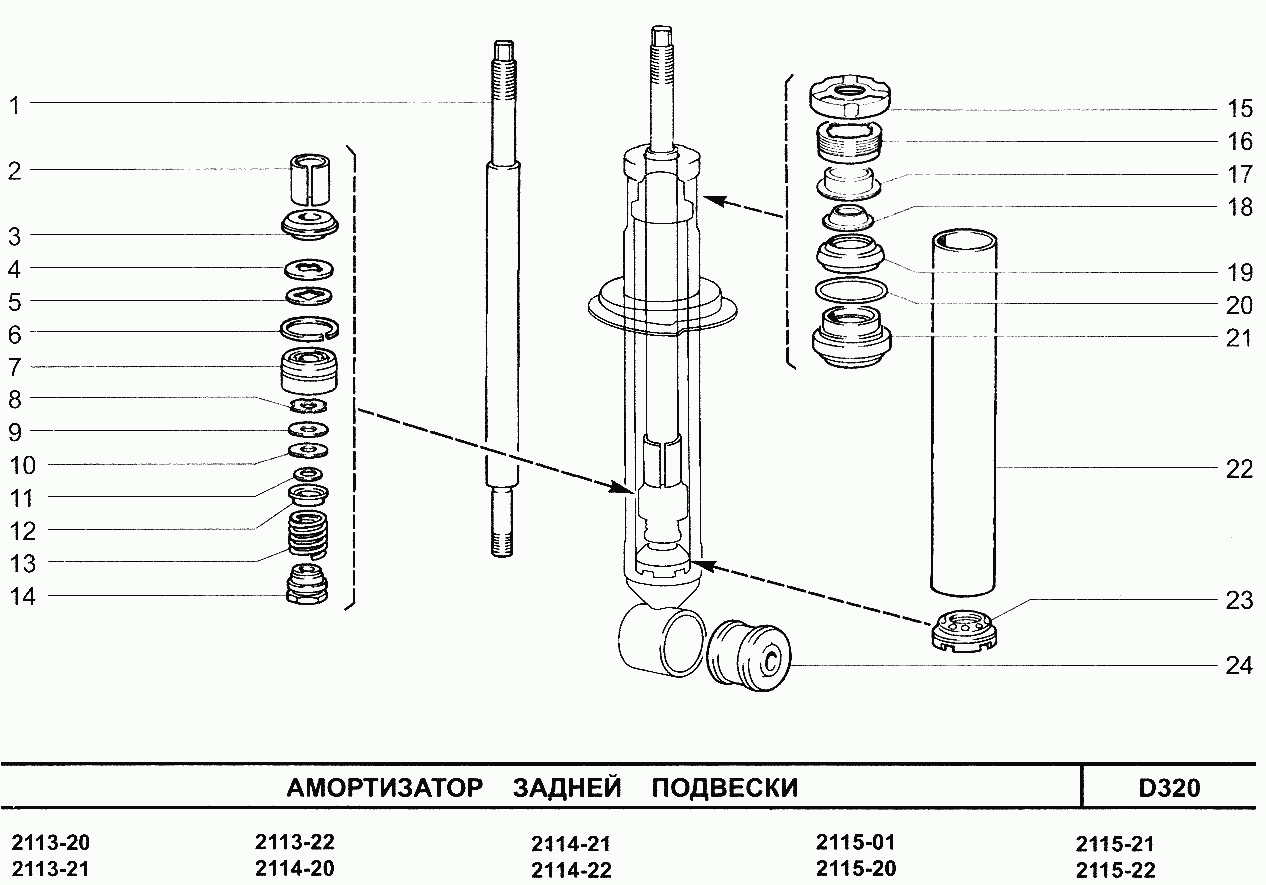 1
2
3
4
5
6
7
8
9
10
11
12
13
14
15
16
17
18
19
20
21
22
23
24

АМОРТИЗАТОР ЗАДНЕЙ ПОДВЕСКИ

D320

2113-20
2113-21
2113-22
2114-20
2114-21
2114-22
2115-01
2115-20
2115-21
2115-22