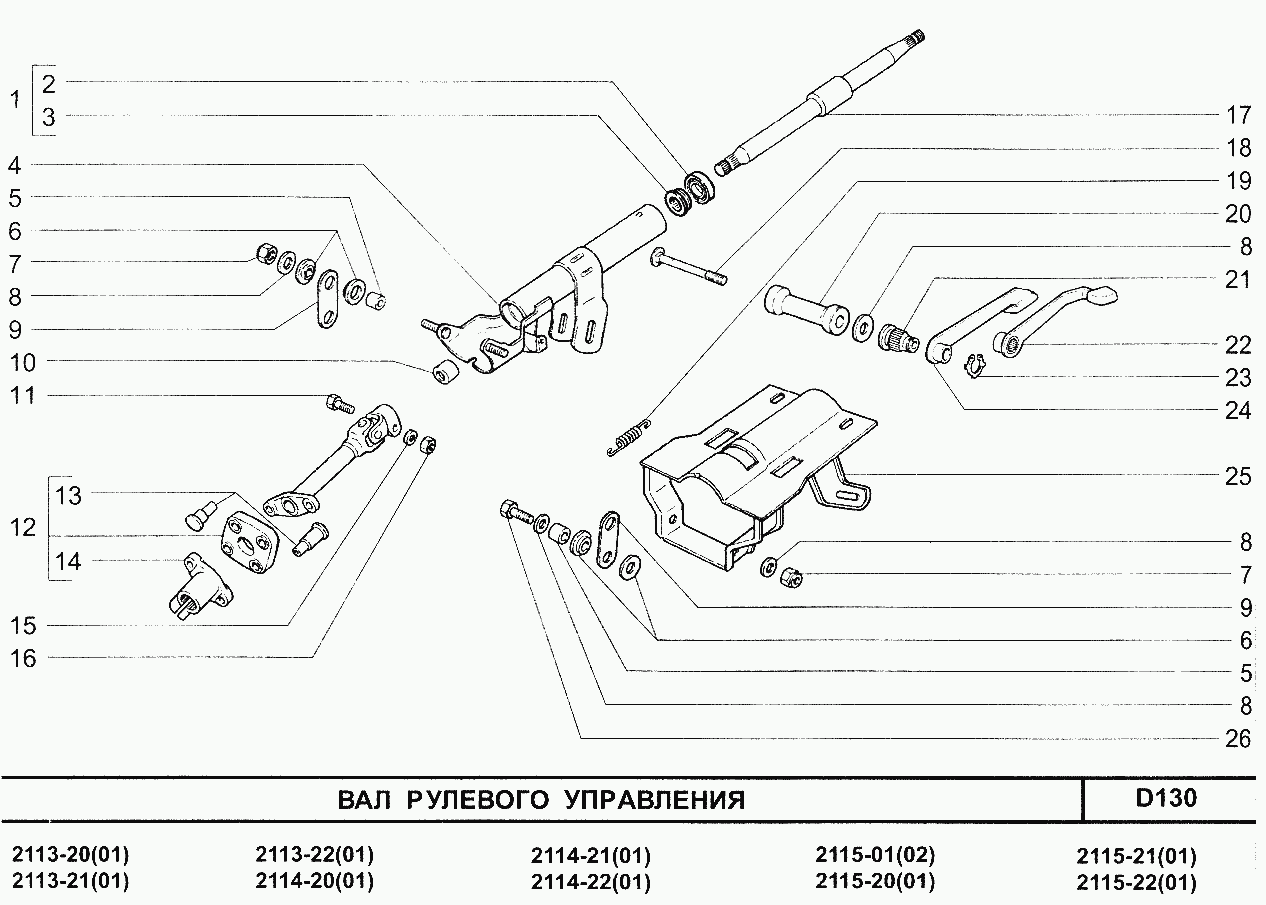 1
2
3
4
5
6
7
8
9
10
11
12
13
14
15
16
17
18
19
20
8
21
22
23
24
25
8
7
9
6
5
8
26

ВАЛ РУЛЕВОГО УПРАВЛЕНИЯ

D130

2113-20(01)
2113-21(01)
2113-22(01)
2114-20(01)
2114-21(01)
2114-22(01)
2115-01(02)
2115-20(01)
2115-21(01)
2115-22(01)