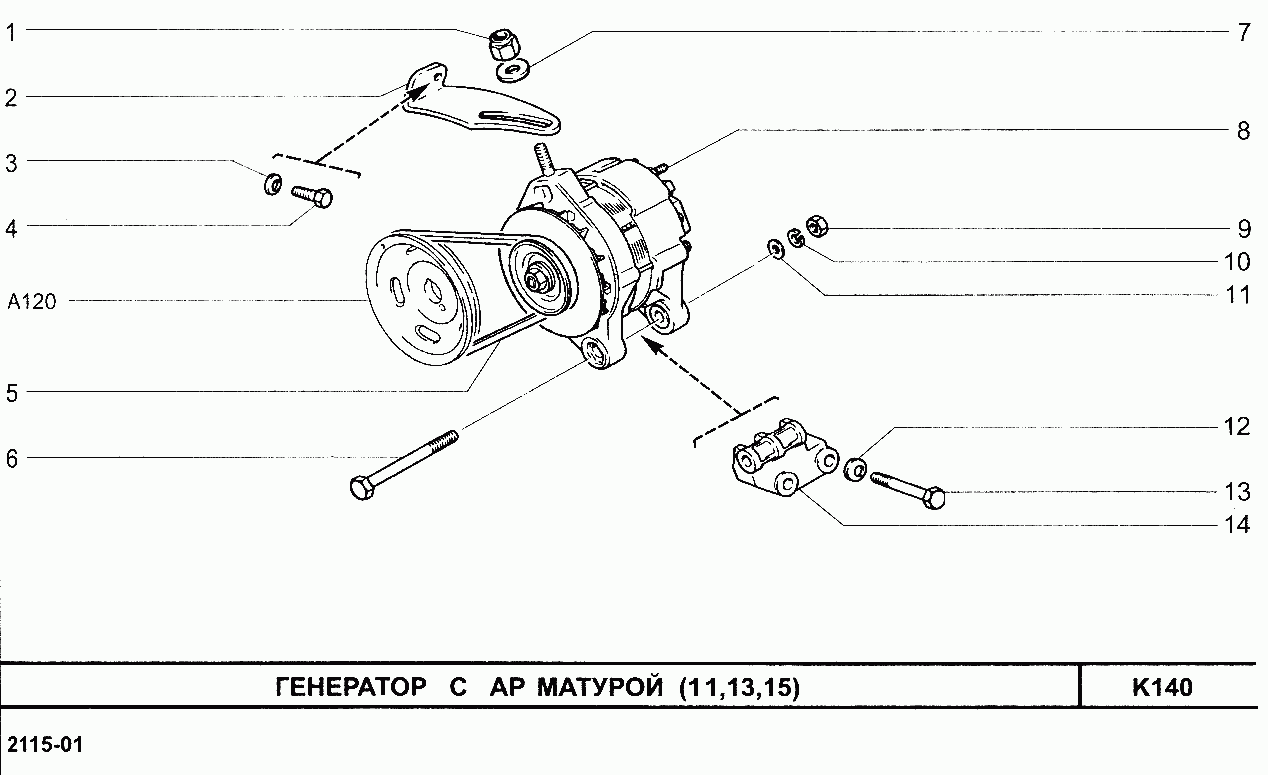 1
2
3
4
A120
5
6
7
8
9
10
11
12
13
14

ГЕНЕРАТОР С АР МАТУРОЙ (11,13,15)

K140

2115-01