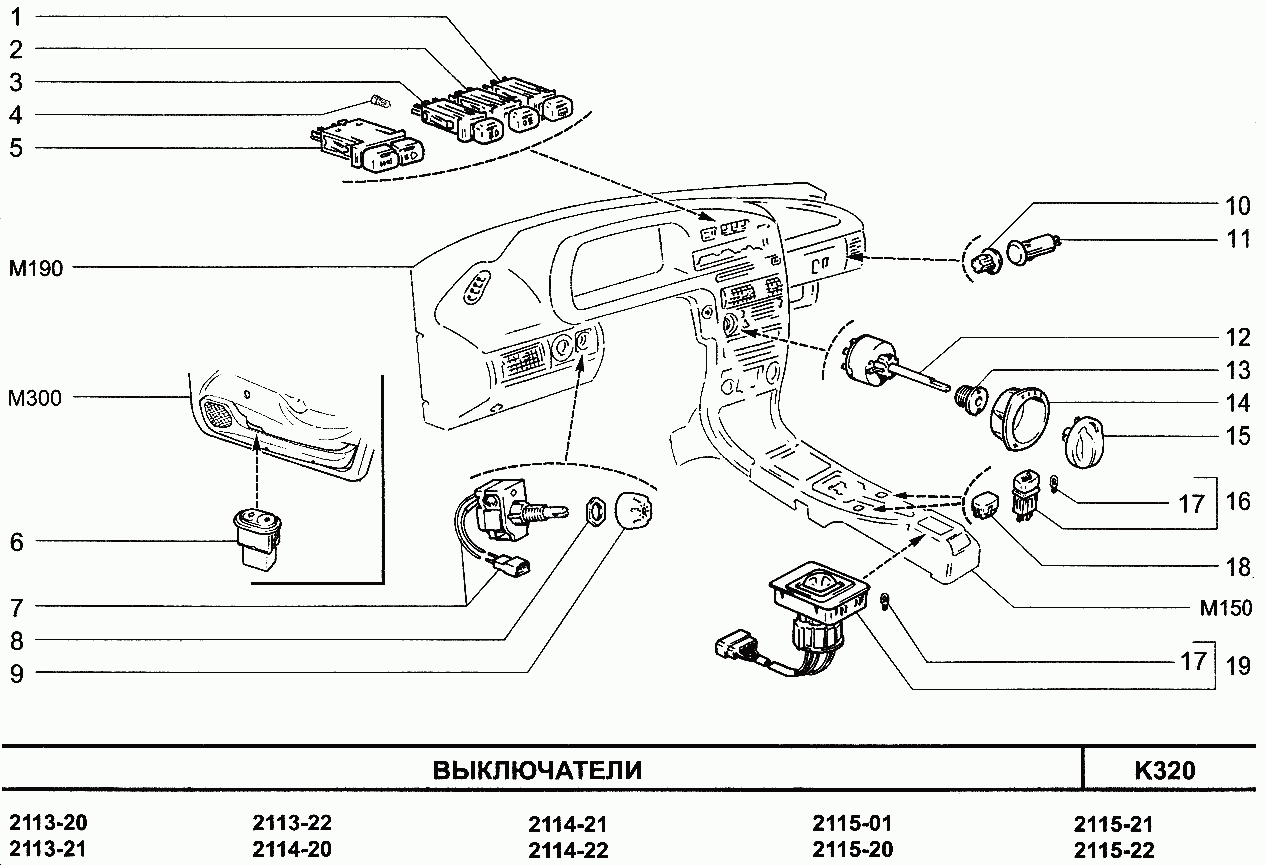 1
2
3
4
5
M190
M300
6
7
8
9
10
11
12
13
14
15
17
16
18
M150
17
19

ВЫКЛЮЧАТЕЛИ
K320

2113-20
2113-21
2113-22
2114-20
2114-21
2114-22
2115-01
2115-20
2115-21
2115-22