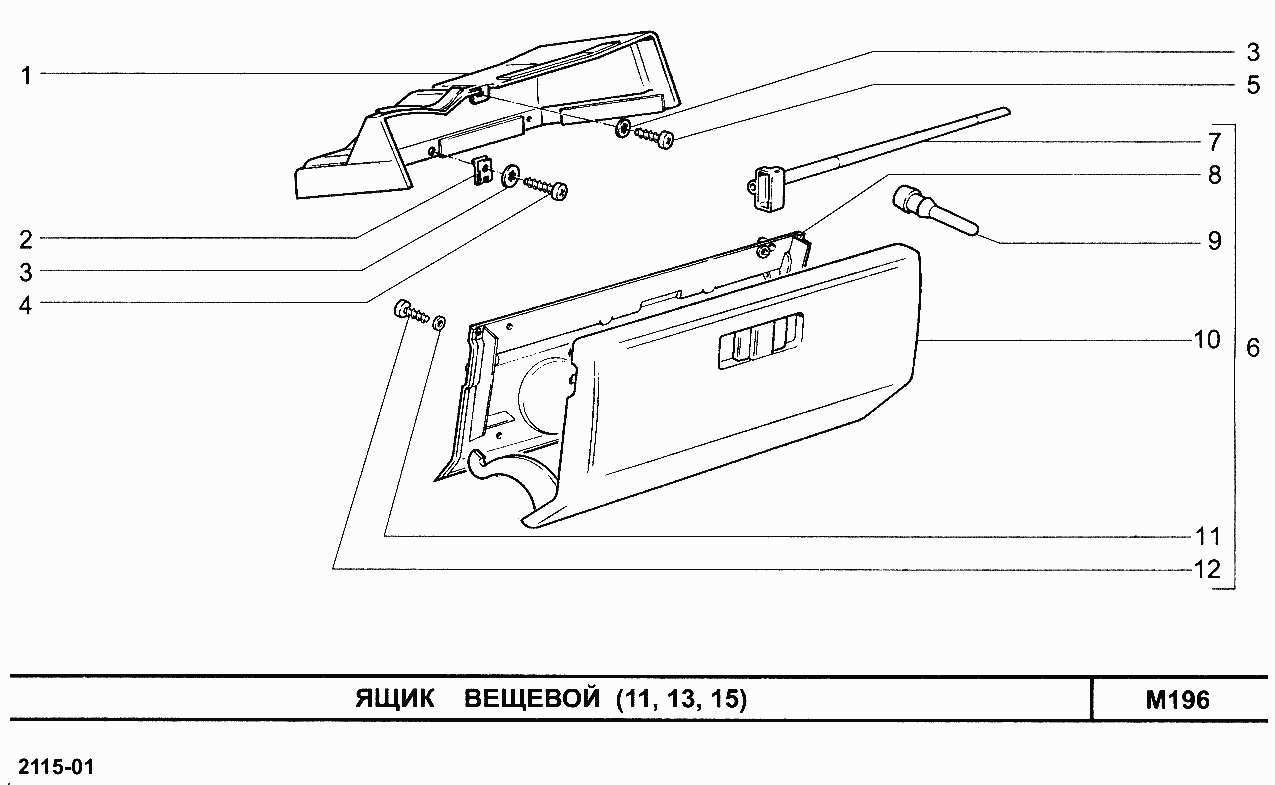 1
2
3
4
3
5
7
8
9
10
6
11
12

ЯЩИК ВЕЩЕВОЙ (11, 13, 15)

M196

2115-01