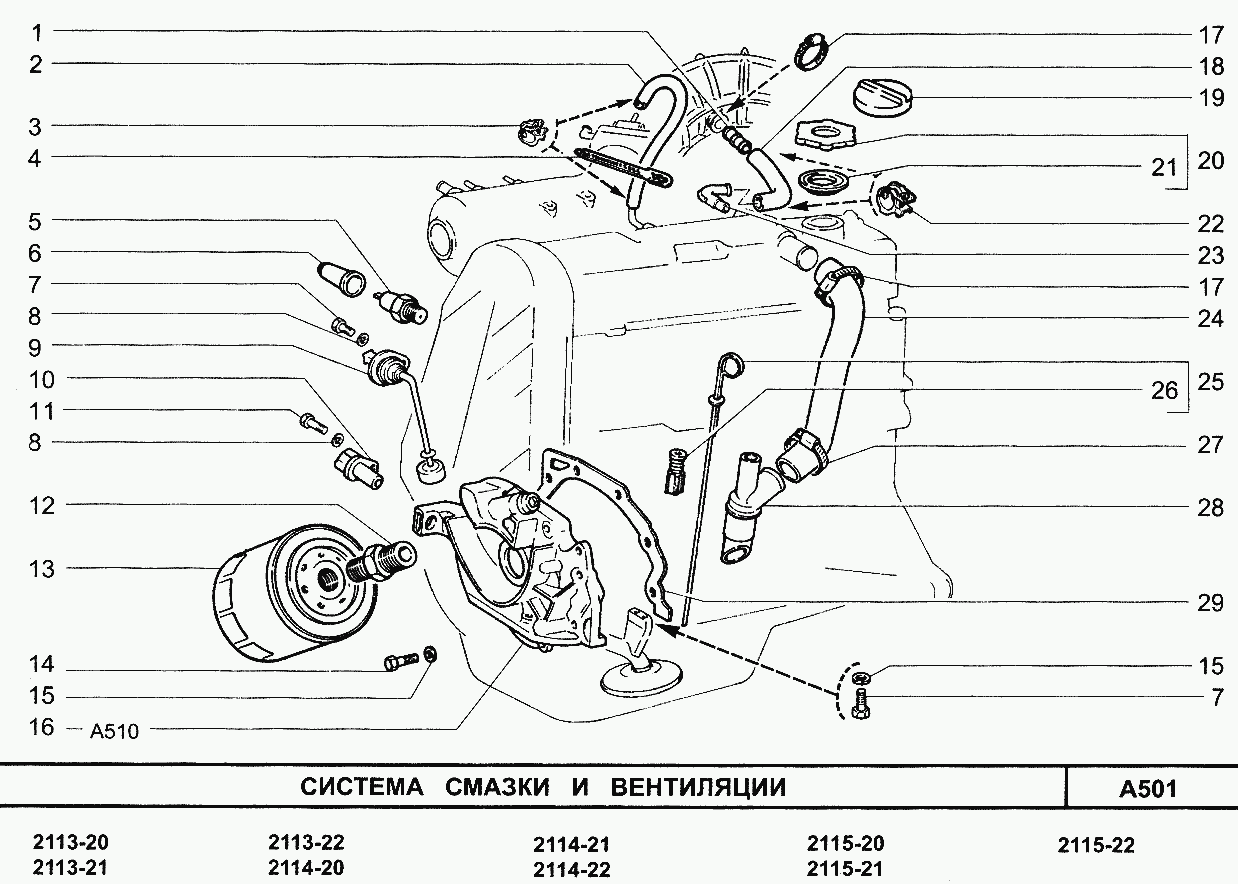 1
2
3
4
5
6
7
8
9
10
11
8
12
13
14
15
16 A510

17
18
19
20
21
22
23
17
24
25
26
27
28
29
15
7

СИСТЕМА СМАЗКИ И ВЕНТИЛЯЦИИ

A501

2113-20
2113-21
2113-22
2114-20
2114-21
2114-22
2115-20
2115-21
2115-22