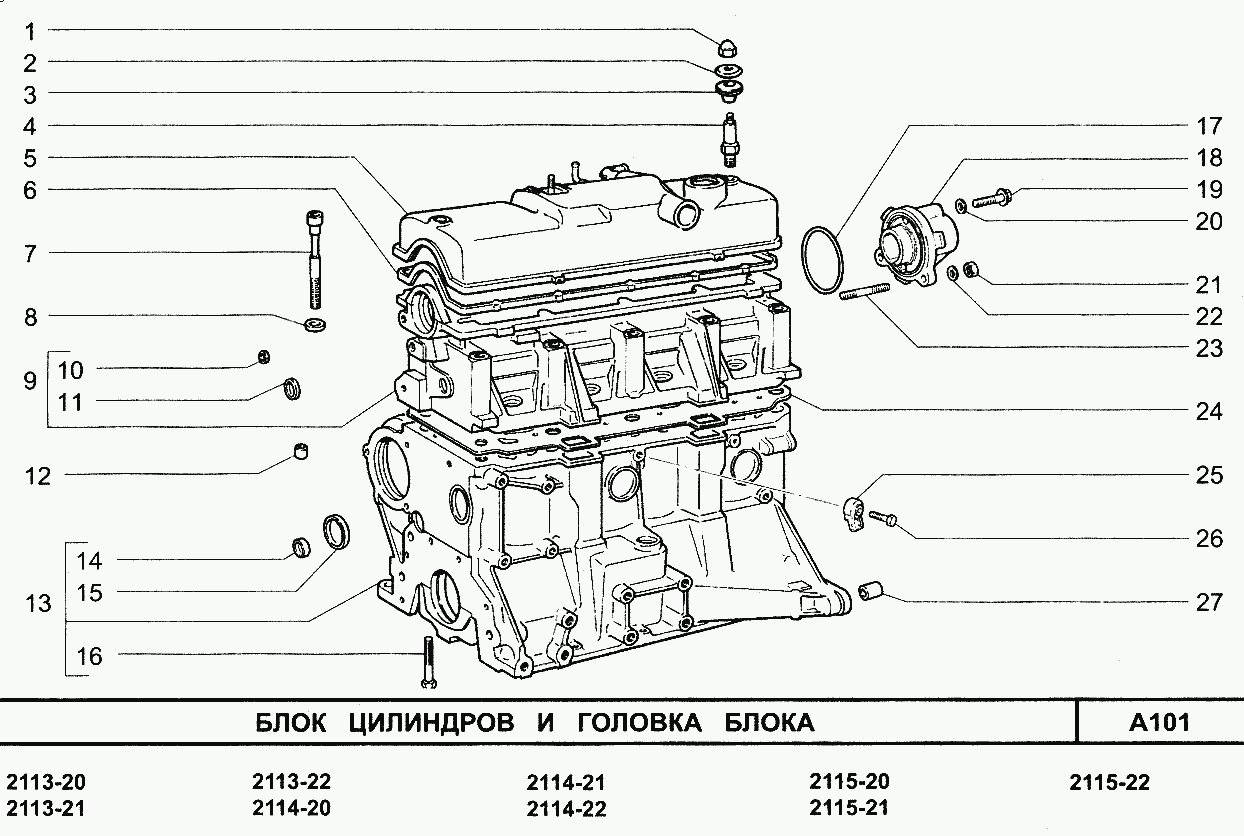 1
2
3
4
5
6
7
8
9
10
11
12
13
14
15
16
17
18
19
20
21
22
23
24
25
26
27

БЛОК ЦИЛИНДРОВ И ГОЛОВКА БЛОКА

A101

2113-20
2113-21
2113-22
2114-20
2114-21
2114-22
2115-20
2115-21
2115-22