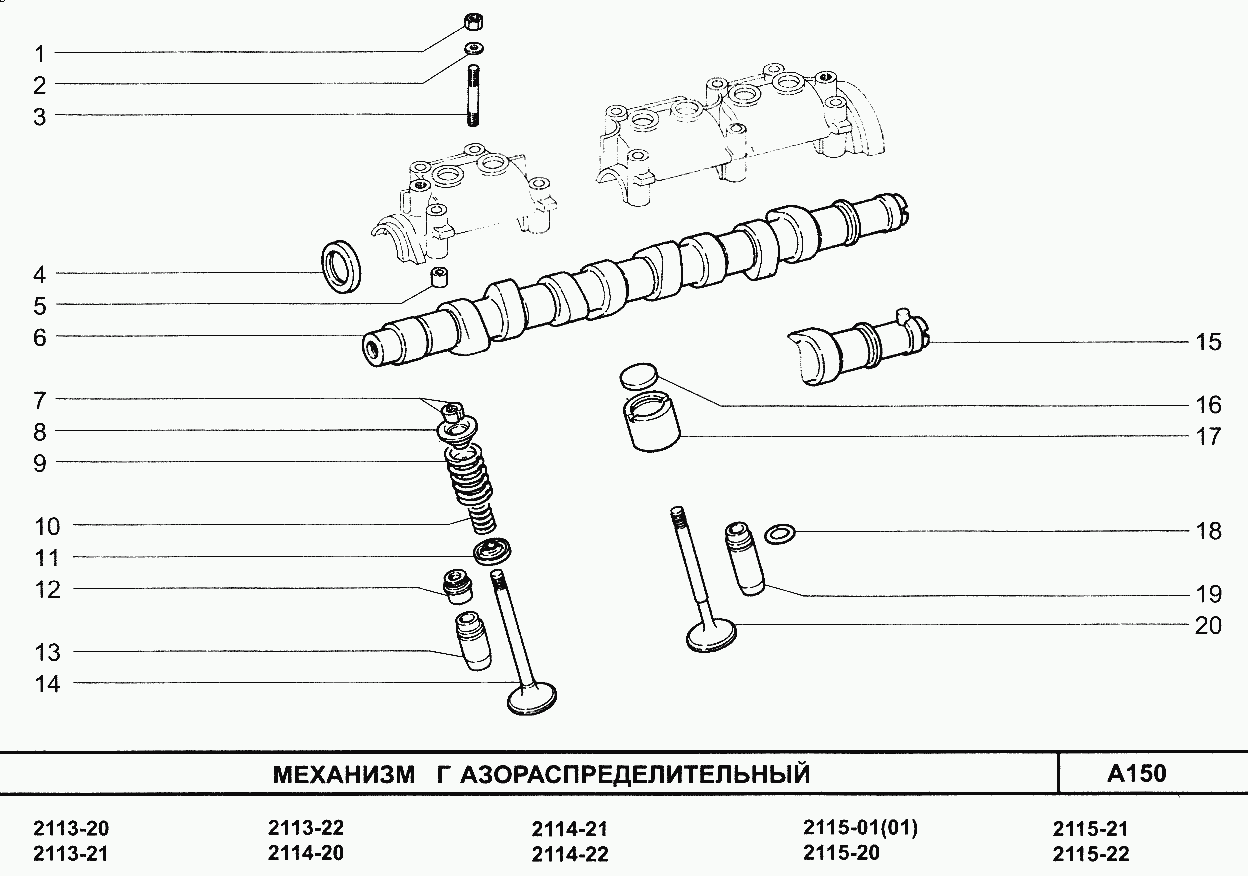 1
2
3
4
5
6
7
8
9
10
11
12
13
14
15
16
17
18
19
20

МЕХАНИЗМ Г АЗОРАСПРЕДЕЛИТЕЛЬНЫЙ

A150

2113-20
2113-21
2113-22
2114-20
2114-21
2114-22
2115-01(01)
2115-20
2115-21
2115-22