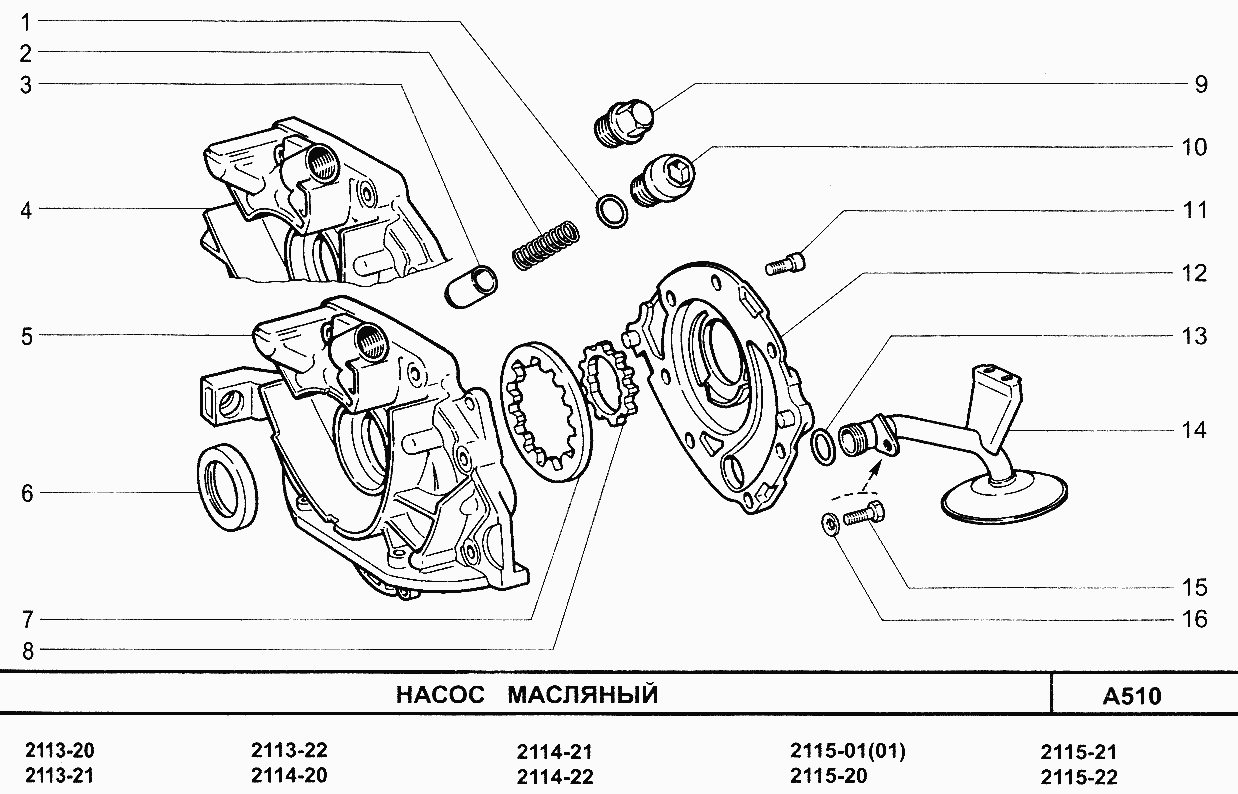 1
2
3
4
5
6
7
8
9
10
11
12
13
14
15
16

НАСОС МАСЛЯНЫЙ

A510

2113-20
2113-21

2113-22
2114-20

2114-21
2114-22

2115-01(01)
2115-20

2115-21
2115-22