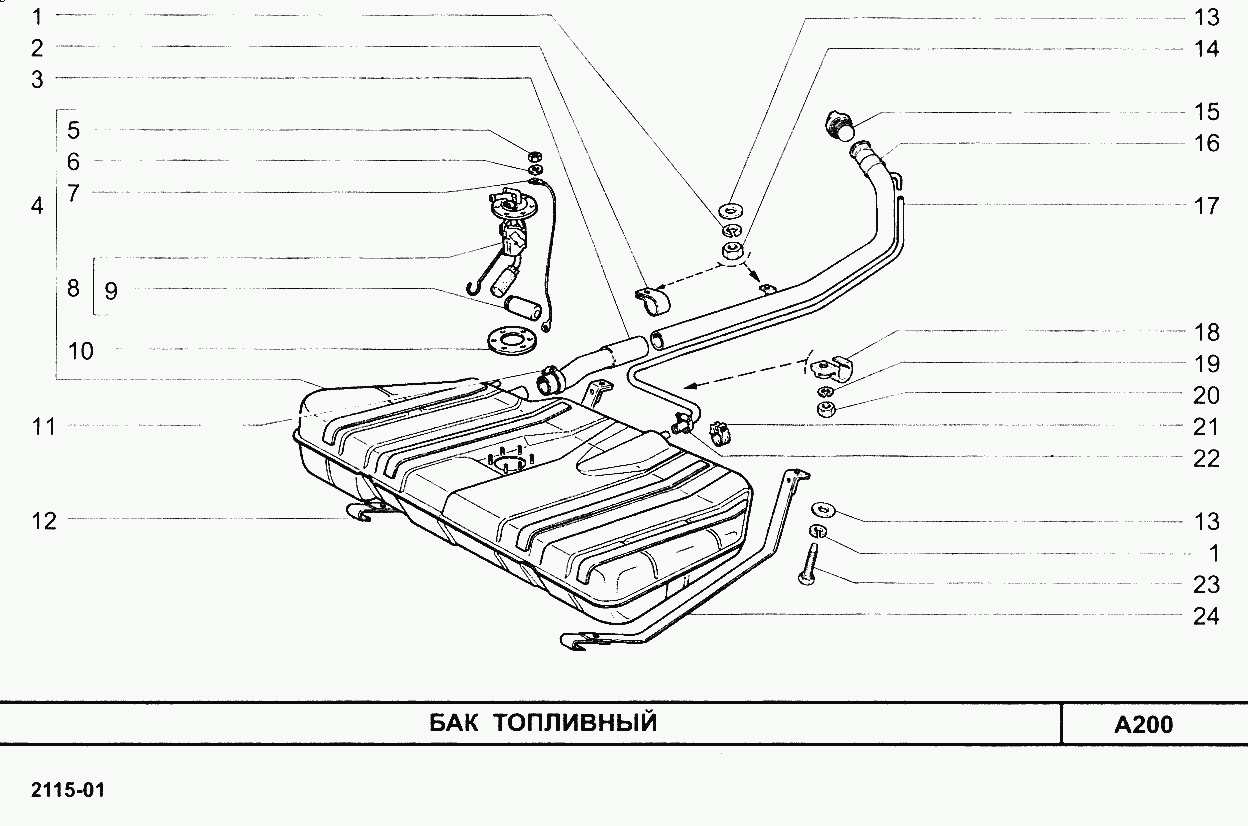 1
2
3
4
5
6
7
8
9
10
11
12

13
14
15
16
17
18
19
20
21
22
13
1
23
24

БАК ТОПЛИВНЫЙ

A200

2115-01