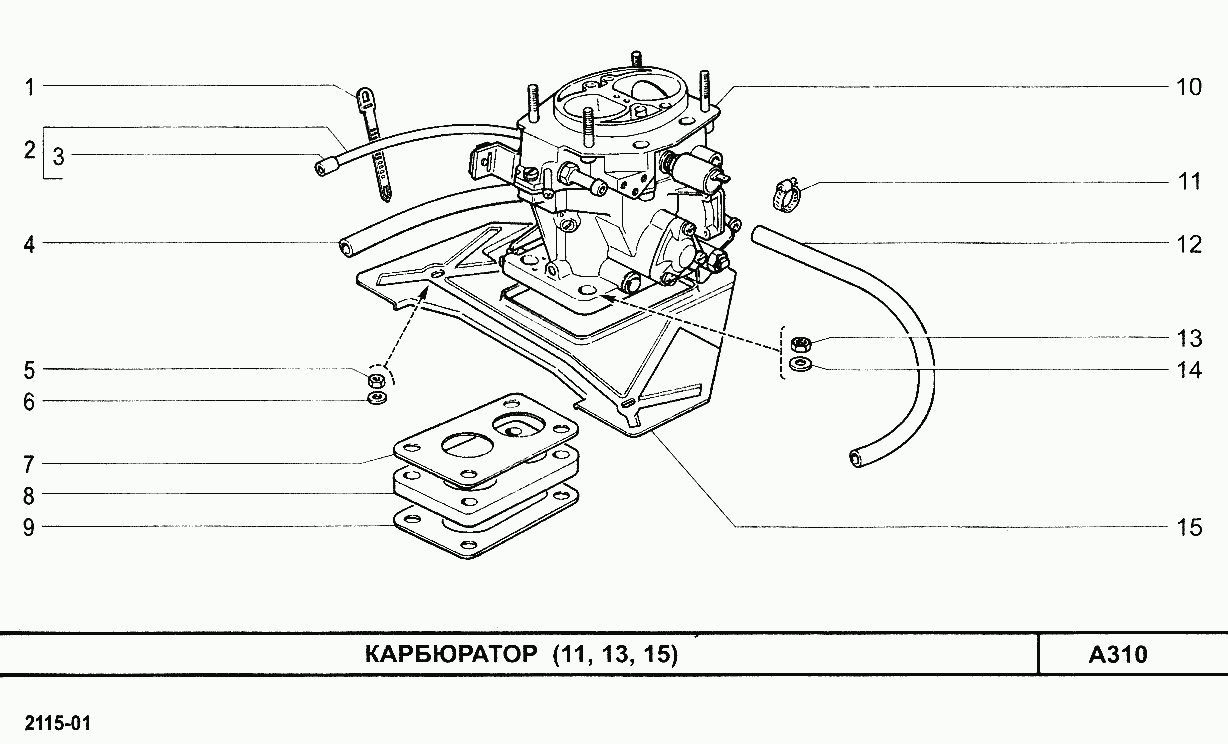 1
2
3
4
5
6
7
8
9
10
11
12
13
14
15

КАРБЮРАТОР (11, 13, 15)

A310

2115-01