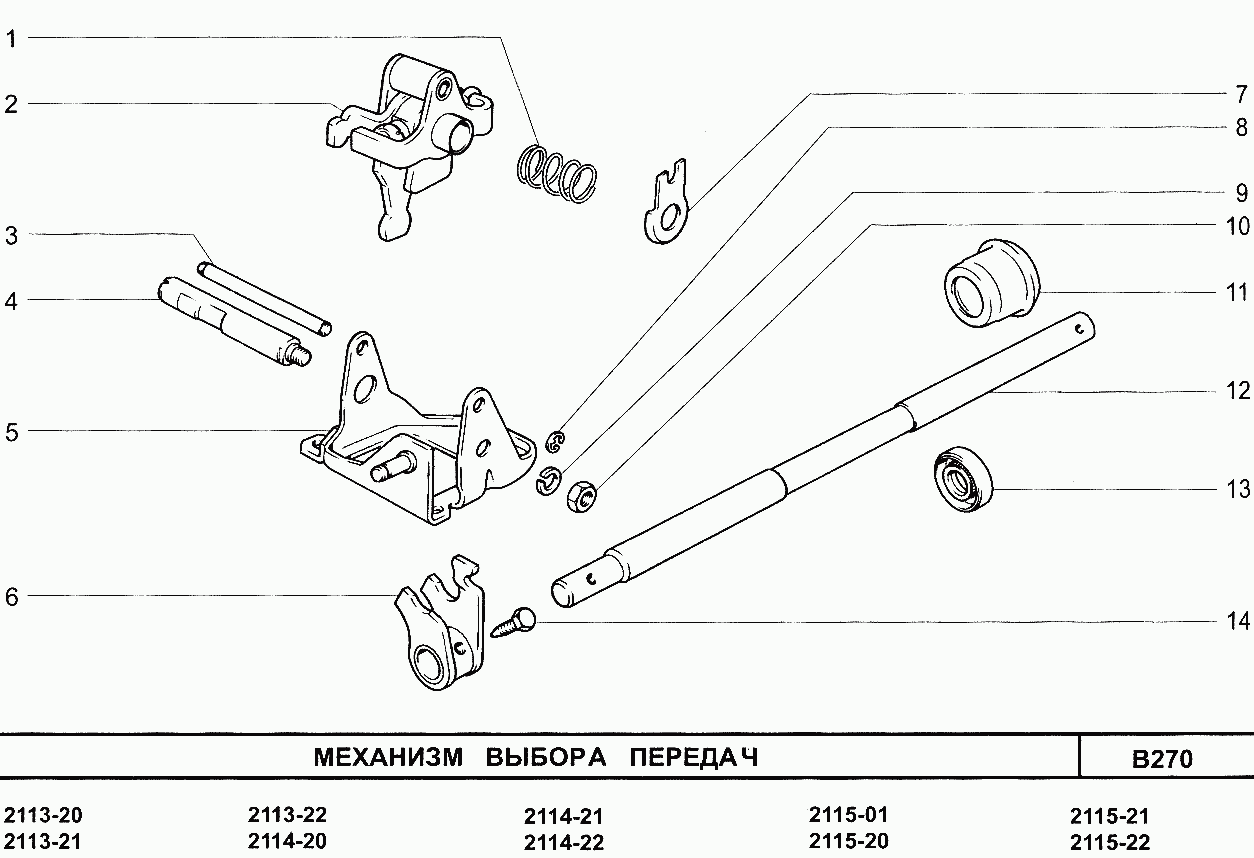 1
2
3
4
5
6
7
8
9
10
11
12
13
14

МЕХАНИЗМ ВЫБОРА ПЕРЕДАЧ

B270

2113-20
2113-21

2113-22
2114-20

2114-21
2114-22

2115-01
2115-20

2115-21
2115-22