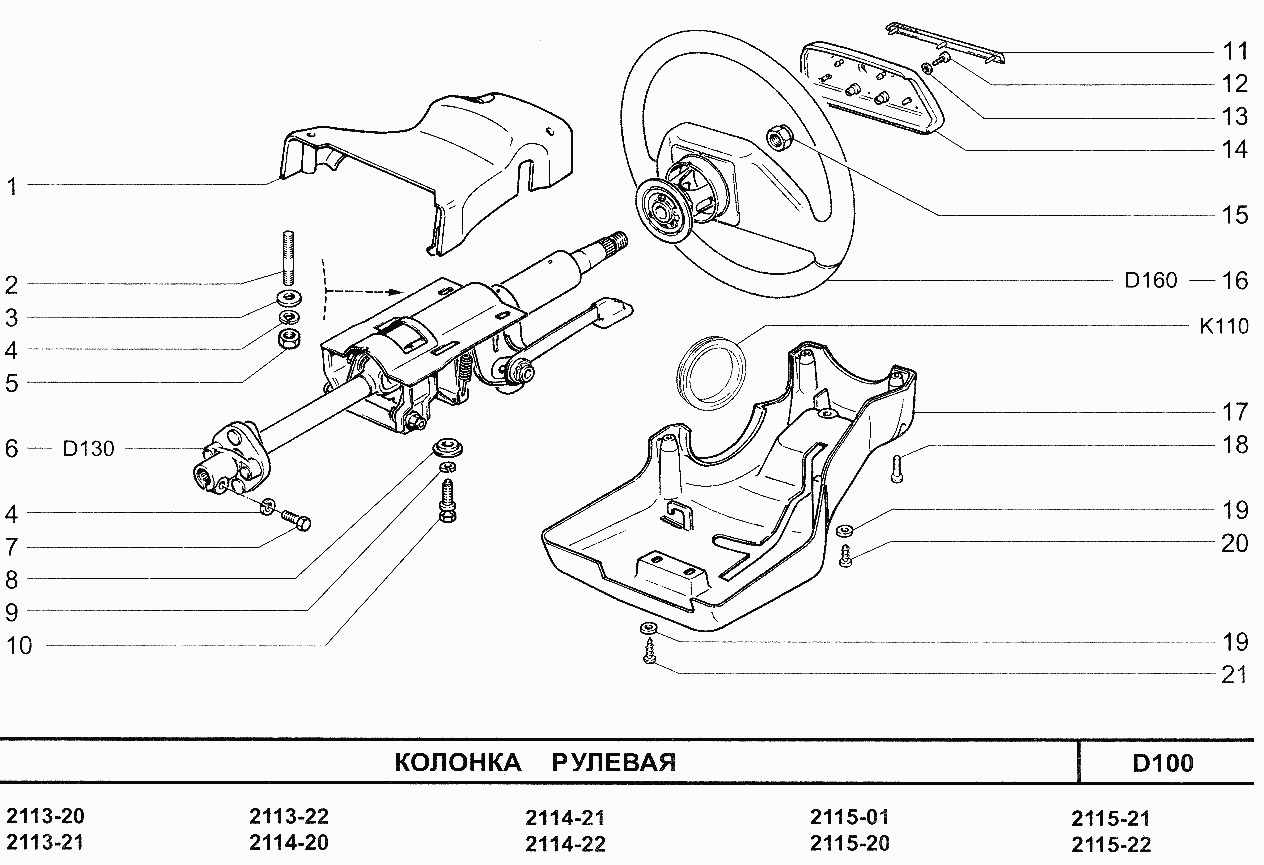 1
2
3
4
5
6 D130
4
7
8
9
10

11
12
13
14
15
D160 16
K110
17
18
19
20
19
21

КОЛОНКА РУЛЕВАЯ

D100

2113-20
2113-21

2113-22
2114-20

2114-21
2114-22

2115-01
2115-20

2115-21
2115-22