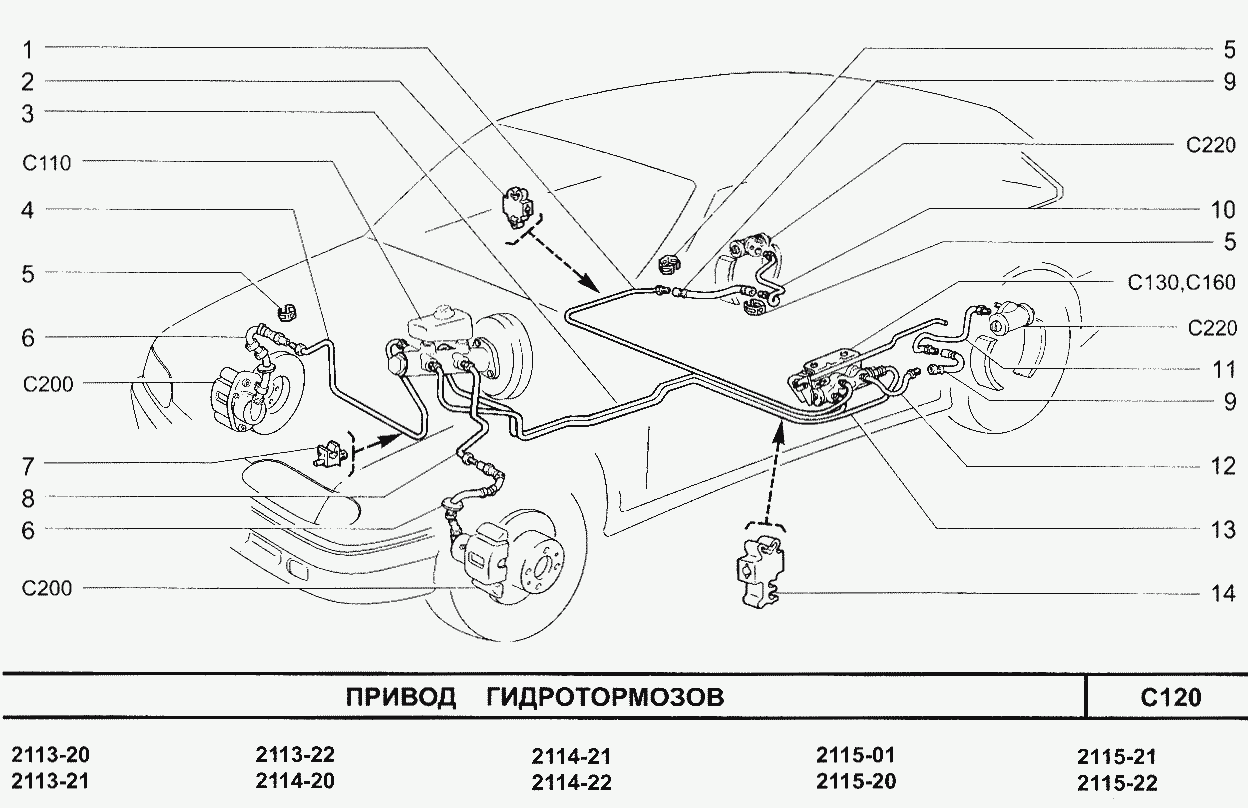 1
2
3
C110
4
5
6
C200
7
8
6
C200

5
9
C220
10
5
C130,C160
C220
11
9
12
13
14

ПРИВОД ГИДРОТОРМОЗОВ
C120

2113-20
2113-21
2113-22
2114-20
2114-21
2114-22
2115-01
2115-20
2115-21
2115-22