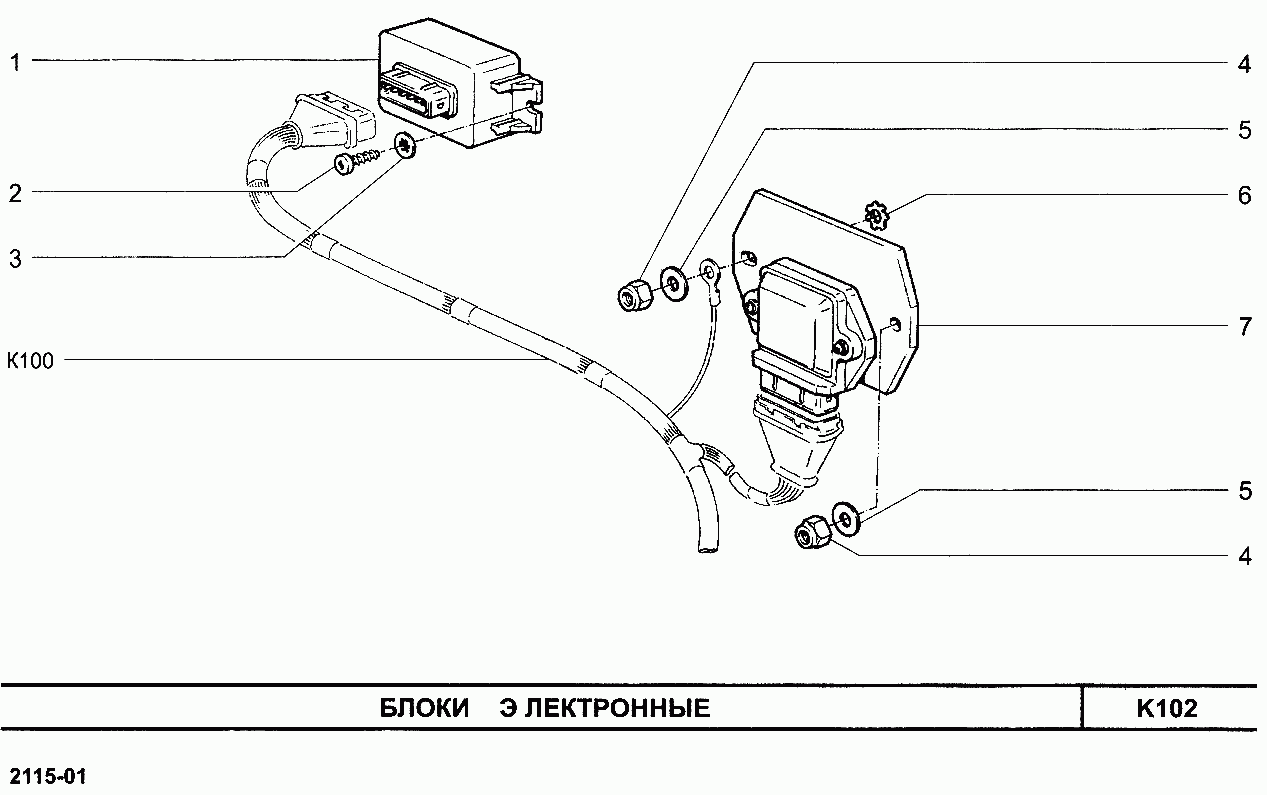 1
2
3
K100
4
5
6
7
5
4

БЛОКИ Э ЛЕКТРОННЫЕ

K102

2115-01