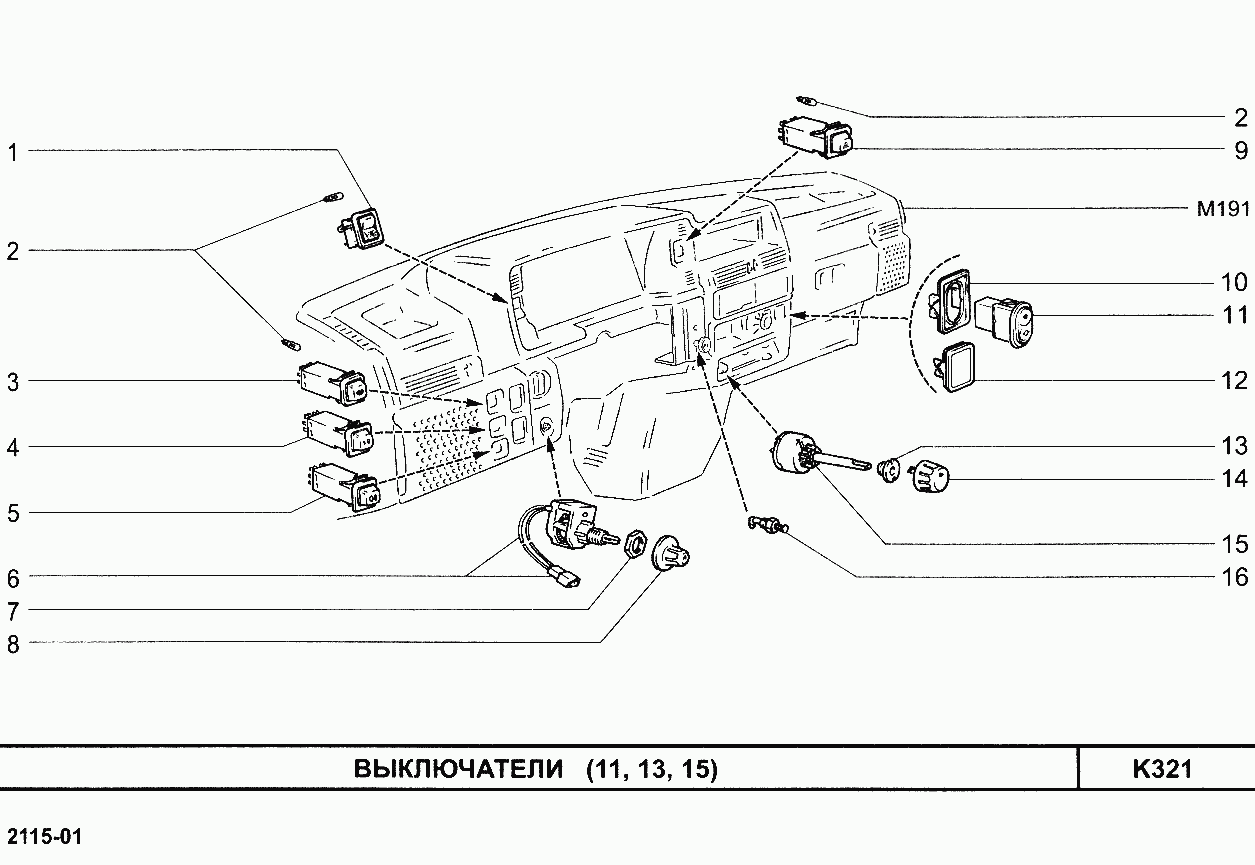 1
2
3
4
5
6
7
8
2
9
M191
10
11
12
13
14
15
16

ВЫКЛЮЧАТЕЛИ (11, 13, 15)

K321

2115-01