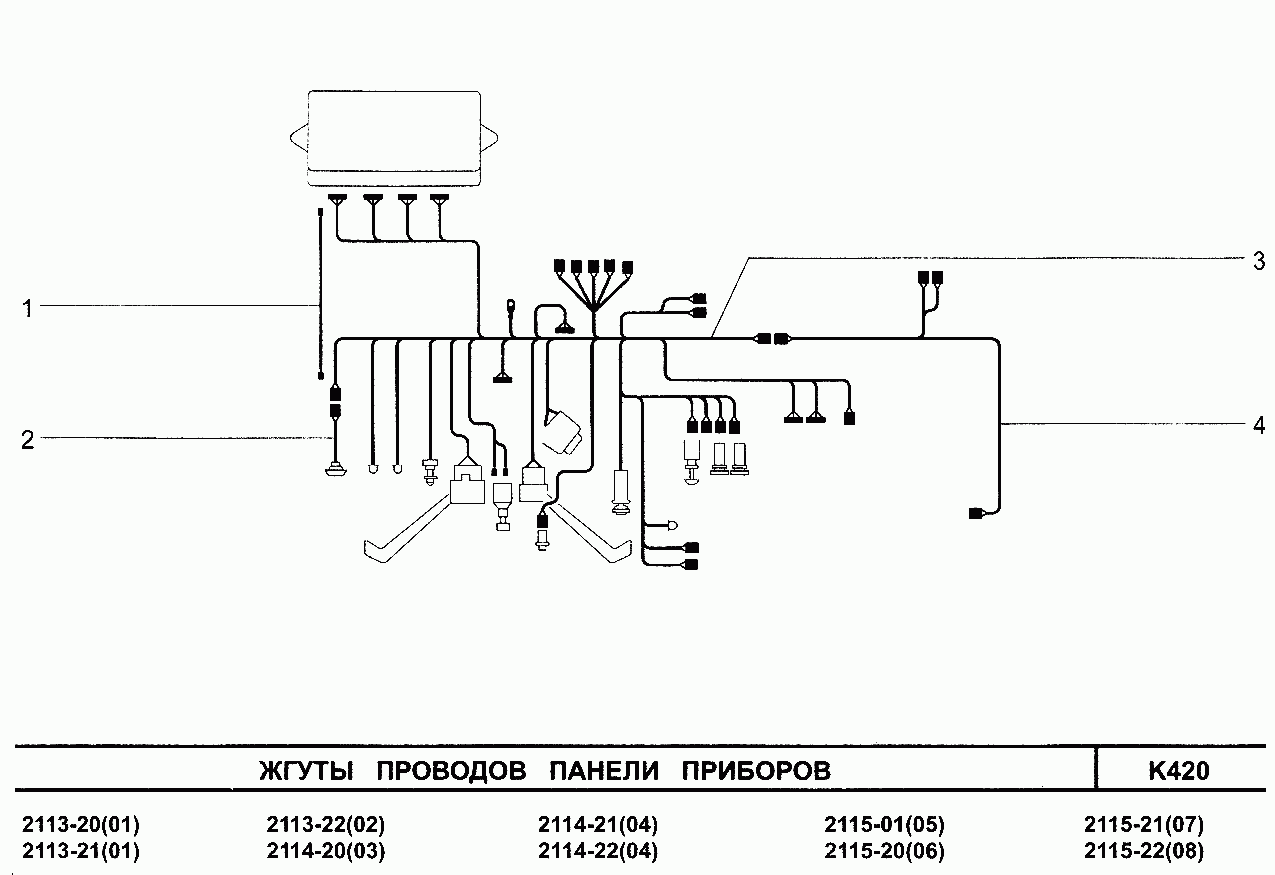 1

2

3

4

ЖГУТЫ ПРОВОДОВ ПАНЕЛИ ПРИБОРОВ

K420

2113-20(01)
2113-21(01)

2113-22(02)
2114-20(03)

2114-21(04)
2114-22(04)

2115-01(05)
2115-20(06)

2115-21(07)
2115-22(08)