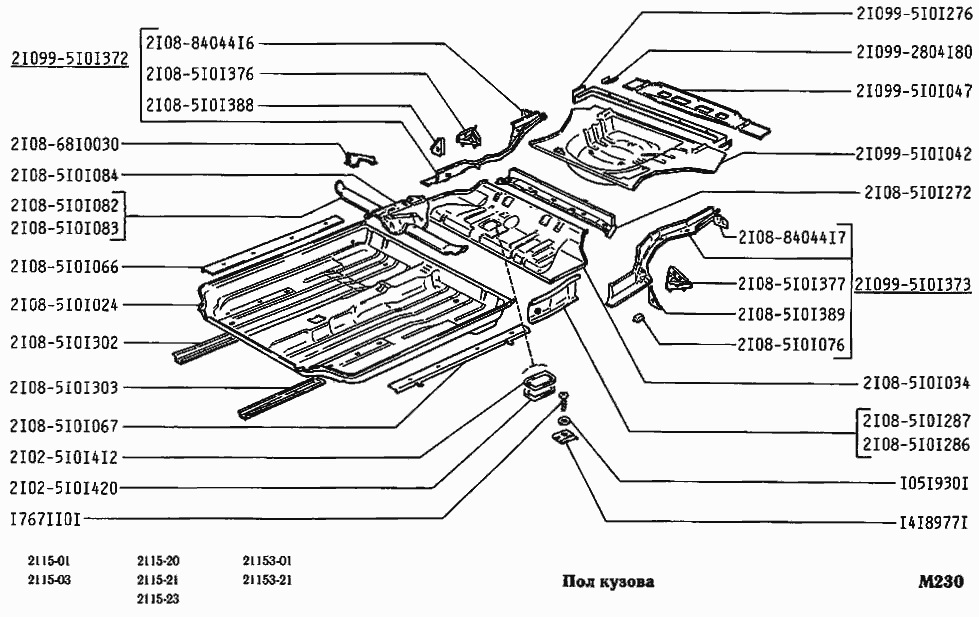 2I099-5I0I372
2I08-84044I6
2I08-5I0I376
2I08-5I0I388
2I08-68I0030
2I08-5I0I084
2I08-5I0I082
2I08-5I0I083
2I08-5I0I066
2I08-5I0I024
2I08-5I0I302
2I08-5I0I303
2I08-5I0I067
2I02-5I0I4I2
2I02-5I0I420
I767II0I

2I099-5I0I276
2I099-2804I80
2I099-5I0I047
2I099-5I0I042
2I08-5I0I272
2I08-84044I7
2I08-5I0I377
2I099-5I0I373
2I08-5I0I389
2I08-5I0I076
2I08-5I0I034
2I08-5I0I287
2I08-5I0I286
I05I930I
I4I8977I

2115-01
2115-03
2115-20
2115-21
2115-23
21153-01
21153-21

Пол кузова

M230