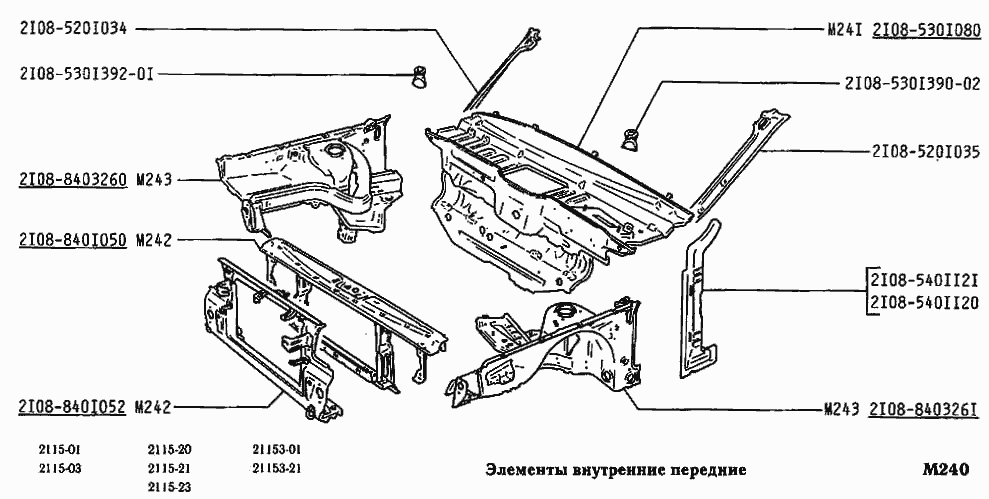 2I08-520I034
2I08-530I392-0I
2I08-8403260 M243
2I08-840I050 M242
2I08-840I052 M242
M24I 2I08-530I080
2I08-530I390-02
2I08-520I035
2I08-540II2I
2I08-540II20
M243 2I08-840326I

2115-01
2115-03
2115-20
2115-21
2115-23
21153-01
21153-21

Элементы внутренние передние

M240