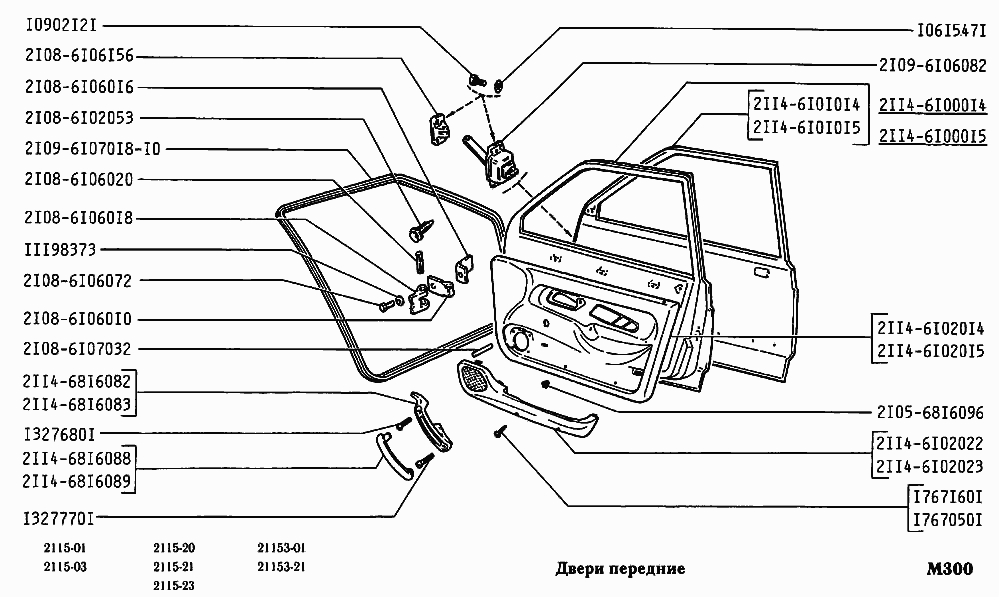 I0902I2I
2I08-6I06I56
2I08-6I060I6
2I08-6I02053
2I09-6I070I8-I0
2I08-6I06020
2I08-6I060I8
III98373
2I08-6I06072
2I08-6I060I0
2I08-6I07032
2II4-68I6082
2II4-68I6083
I327680I
2II4-68I6088
2II4-68I6089
I327770I

I06I547I
2I09-6I06082
2II4-6I0I0I4
2II4-6I0I0I5
2II4-6I000I4
2II4-6I000I5
2II4-6I020I4
2II4-6I020I5
2I05-68I6096
2II4-6I02022
2II4-6I02023
I767I60I
I767050I

2115-01
2115-03
2115-20
2115-21
2115-23
21153-01
21153-21

Двери передние

M300