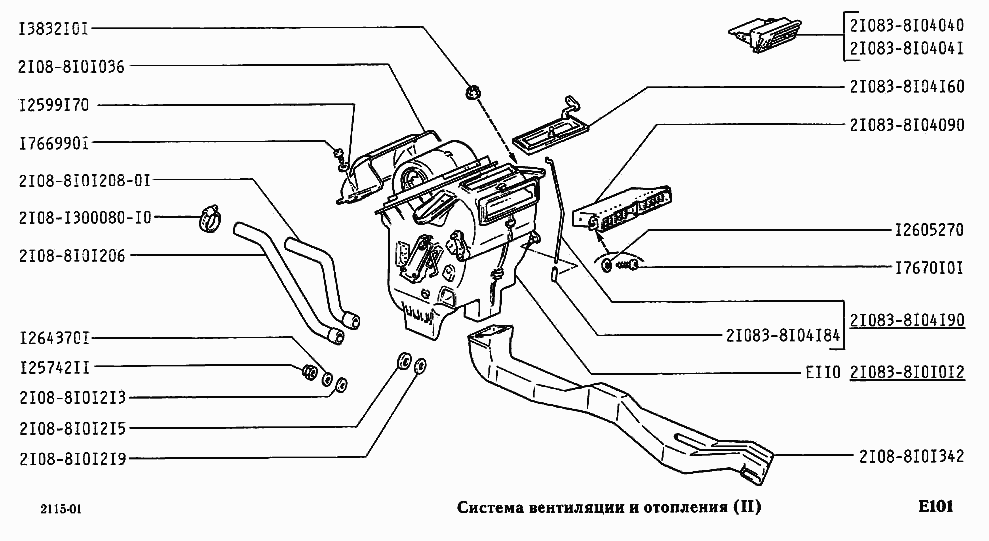 I3832I0I
2I08-8I0I036
I2599I70
I766990I
2I08-8I0I208-0I
2I08-I300080-I0
2I08-8I0I206
I264370I
I25742II
2I08-8I0I2I3
2I08-8I0I2I5
2I08-8I0I2I9

2I083-8I04040
2I083-8I0404I
2I083-8I04I60
2I083-8I04090
I2605270
I7670I0I
2I083-8I04I90
2I083-8I04I84
EII0 2I083-8I0I0I2
2I08-8I0I342

2115-01
Система вентиляции и отопления (II)
E101