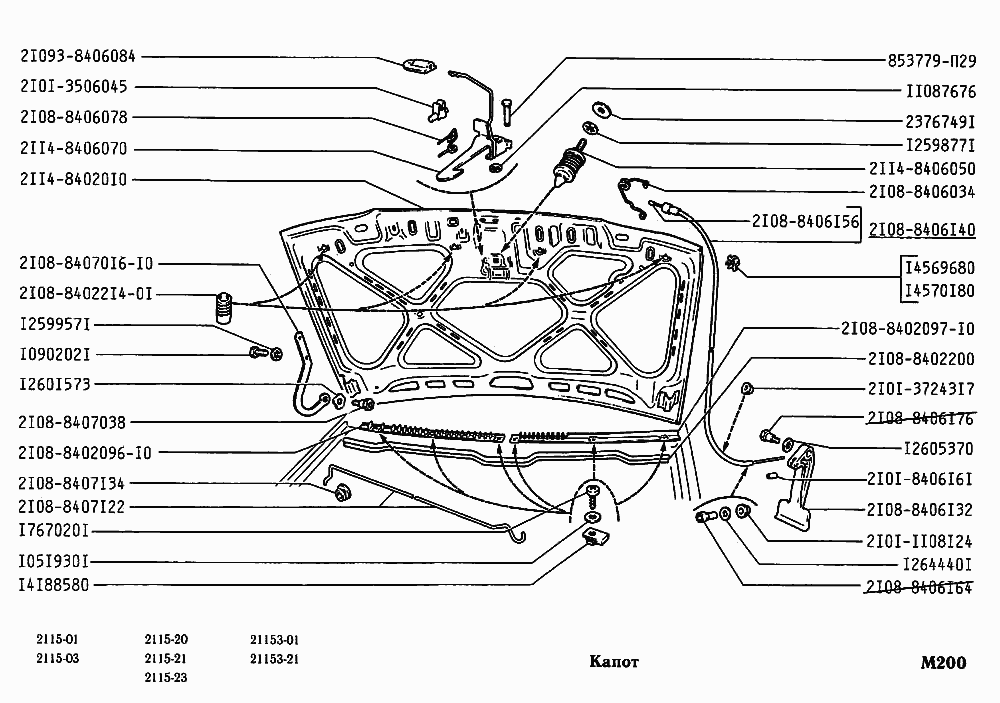 2I093-8406084
2I0I-3506045
2I08-8406078
2II4-8406070
2II4-84020I0
2I08-84070I6-I0
2I08-84022I4-0I
I259957I
I090202I
I260I573
2I08-8407038
2I08-8402096-I0
2I08-8407I34
2I08-8407I22
I767020I
I05I930I
I4I88580

853779-П29
II087676
2376749I
I259877I
2II4-8406050
2I08-8406034
2I08-8406I56
2I08-8406I40
I4569680
I4570I80
2I08-8402097-I0
2I08-8402200
2I0I-37243I7
2I08-8406I76
I2605370
2I0I-8406I6I
2I08-8406I32
2I0I-II08I24
I264440I
2I08-8406I64

2115-01
2115-03
2115-20
2115-21
2115-23
21153-01
21153-21

Капот

M200