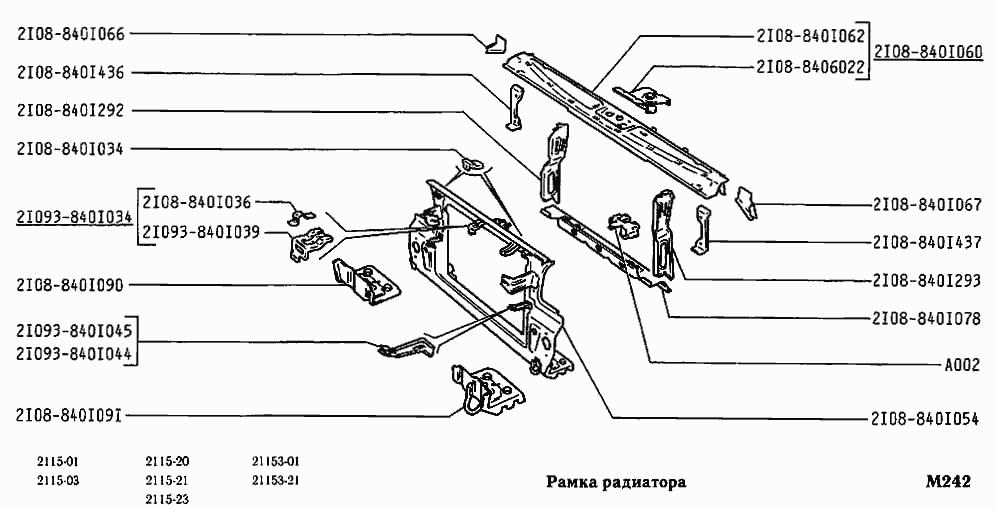 2I08-840I066
2I08-840I436
2I08-840I292
2I08-840I034
2I093-840I034
2I08-840I036
2I093-840I039
2I08-840I090
2I093-840I045
2I093-840I044
2I08-840I09I
2I08-840I062
2I08-8406022
2I08-840I060
2I08-840I067
2I08-840I437
2I08-840I293
2I08-840I078
A002
2I08-840I054

2115-01
2115-03
2115-20
2115-21
2115-23
21153-01
21153-21

Рамка радиатора

M242