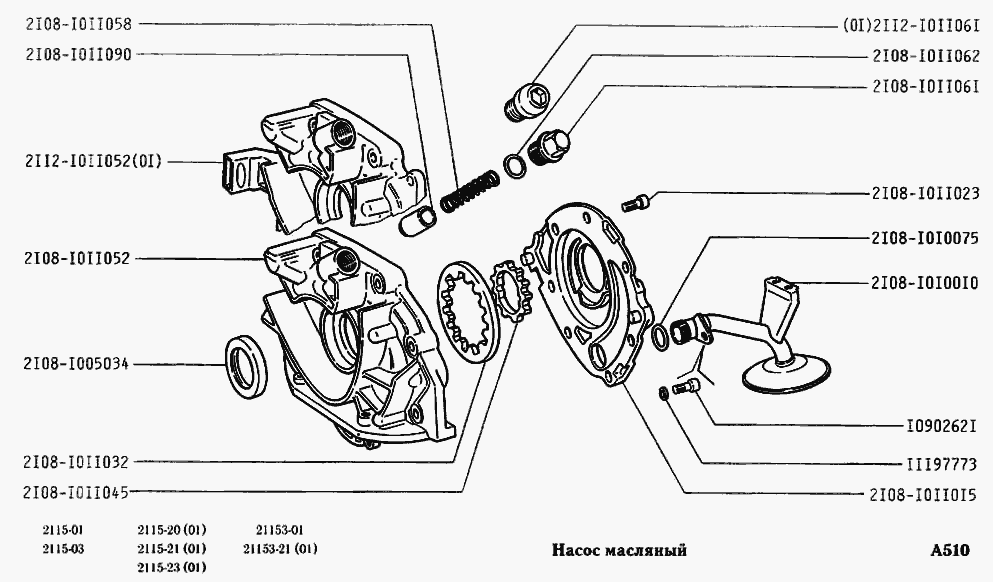 2I08-I0II058
2I08-I0II090
2II2-I0II052(0I)
2I08-I0II052
2I08-I005034
2I08-I0II032
2I08-I0II045

(0I)2II2-I0II06I
2I08-I0II062
2I08-I0II06I
2I08-I0II023
2I08-I0I0075
2I08-I0I00I0
I090262I
III97773
2I08-I0II0I5

2115-01
2115-03
2115-20 (01)
2115-21 (01)
2115-23 (01)
21153-01
21153-21 (01)

Насос масляный

A510