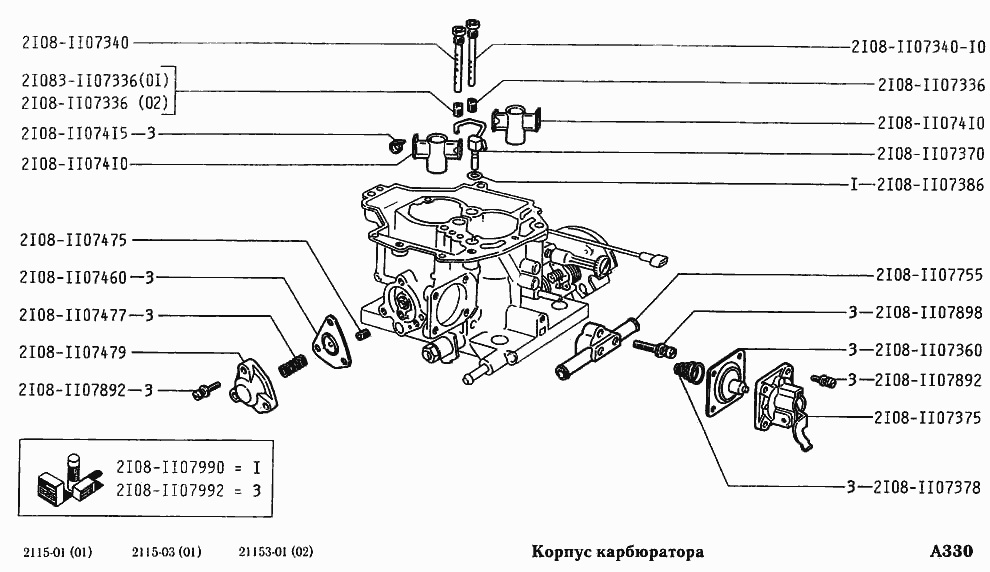 2I08-II07340
2I083-II07336(0I)
2I08-II07336 (02)
2I08-II074I5—3
2I08-II074I0
2I08-II07475
2I08-II07460—3
2I08-II07477—3
2I08-II07479
2I08-II07892—3

2I08-II07340-I0
2I08-II07336
2I08-II074I0
2I08-II07370
I—2I08-II07386
2I08-II07755
3—2I08-II07898
3—2I08-II07360
3—2I08-II07892
2I08-II07375
3—2I08-II07378

2I08-II07990 = I
2I08-II07992 = 3

2115-01 (01) 2115-03 (01) 21153-01 (02)

Корпус карбюратора

A330